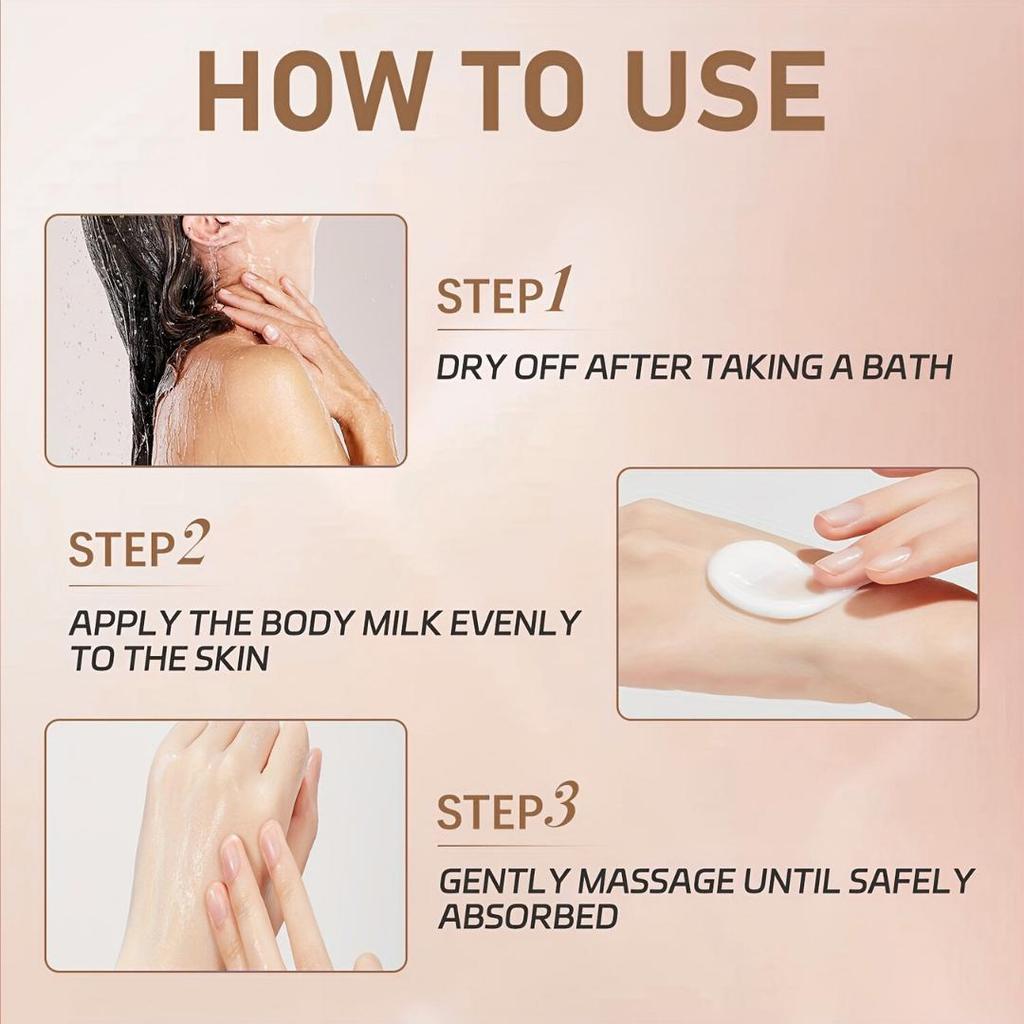 HOW TO USE

STEP1

DRY OFF AFTER TAKING A BATH

STEP2

APPLY THE BODY MILK EVENLY TO THE SKIN

STEP3

GENTLY MASSAGE UNTIL SAFELY ABSORBED