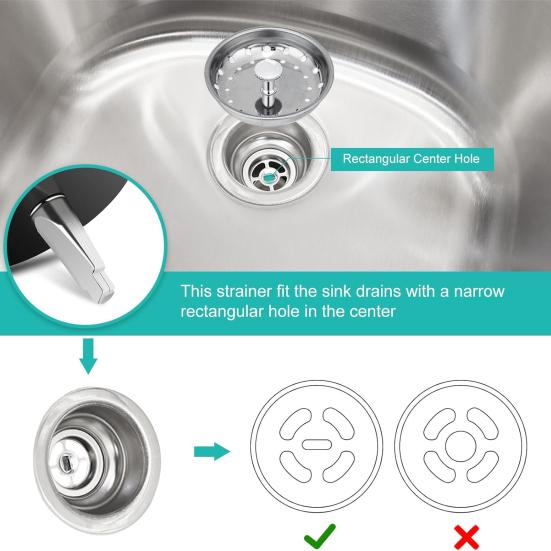 Rectangular Center Hole

This strainer fit the sink drains with a narrow rectangular hole in the center