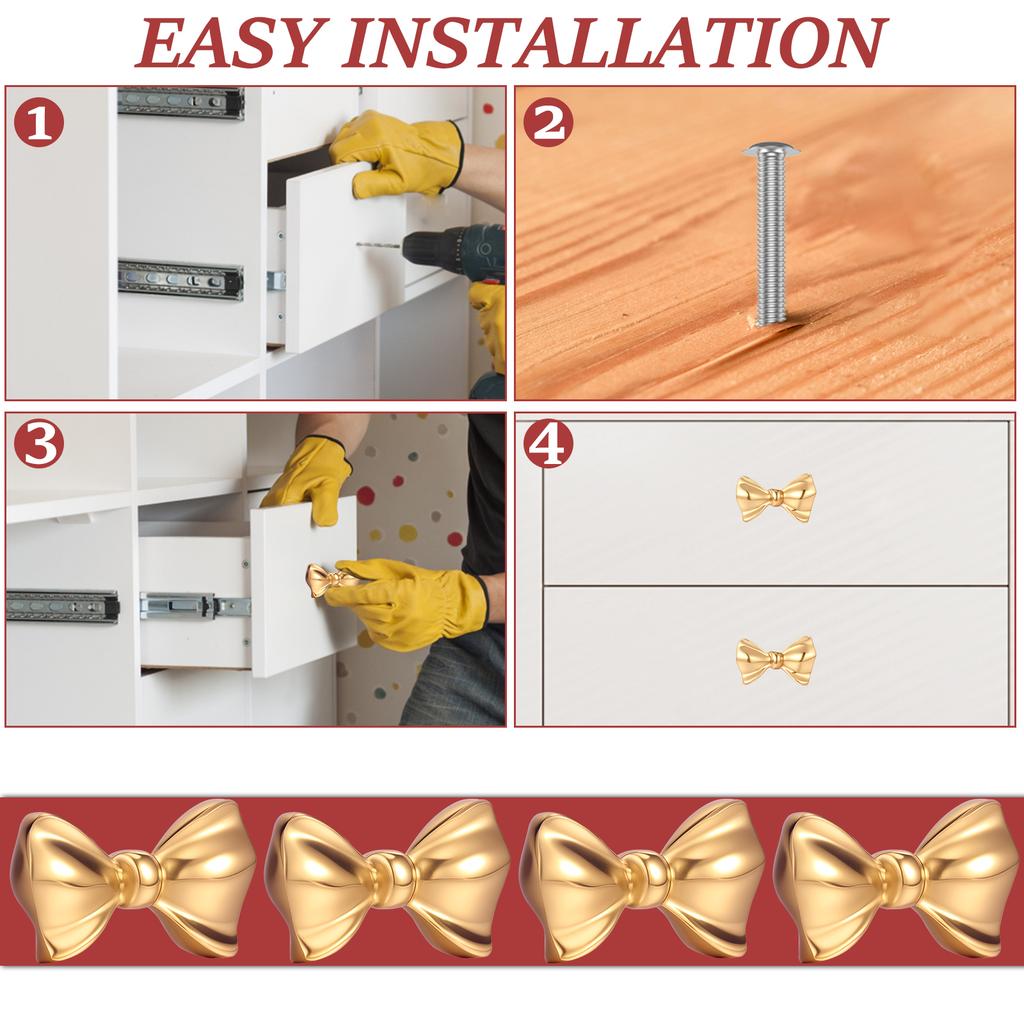 EASY INSTALLATION

1

2

3

4