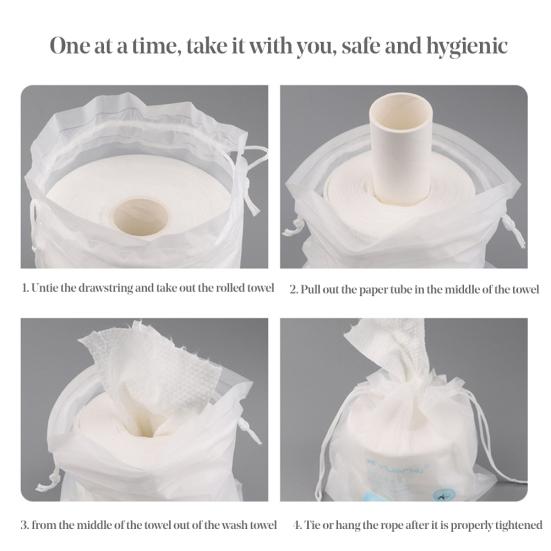 One at a time, take it with you, safe and hygienic

1. Untie the drawstring and take out the rolled towel

2. Pull out the paper tube in the middle of the towel

3. from the middle of the towel out of the wash towel

4. Tie or hang the rope after it is properly tightened