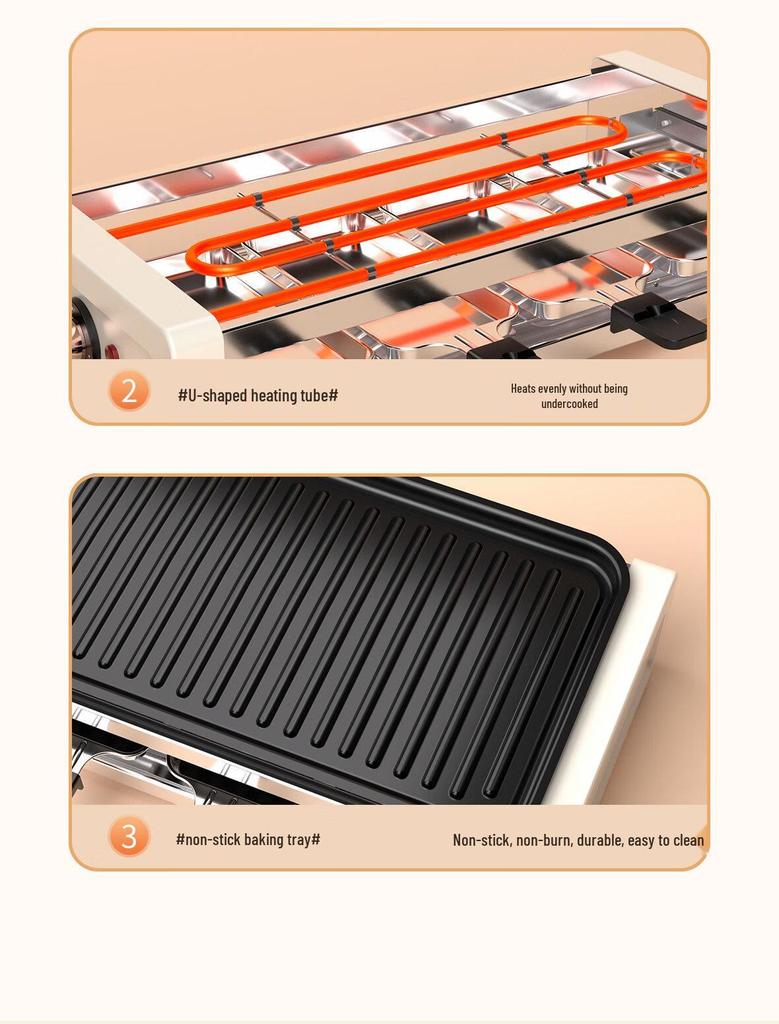 2

#U-shaped heating tube#

Heats evenly without being undercooked

3

#non-stick baking tray#

Non-stick, non-burn, durable, easy to clean