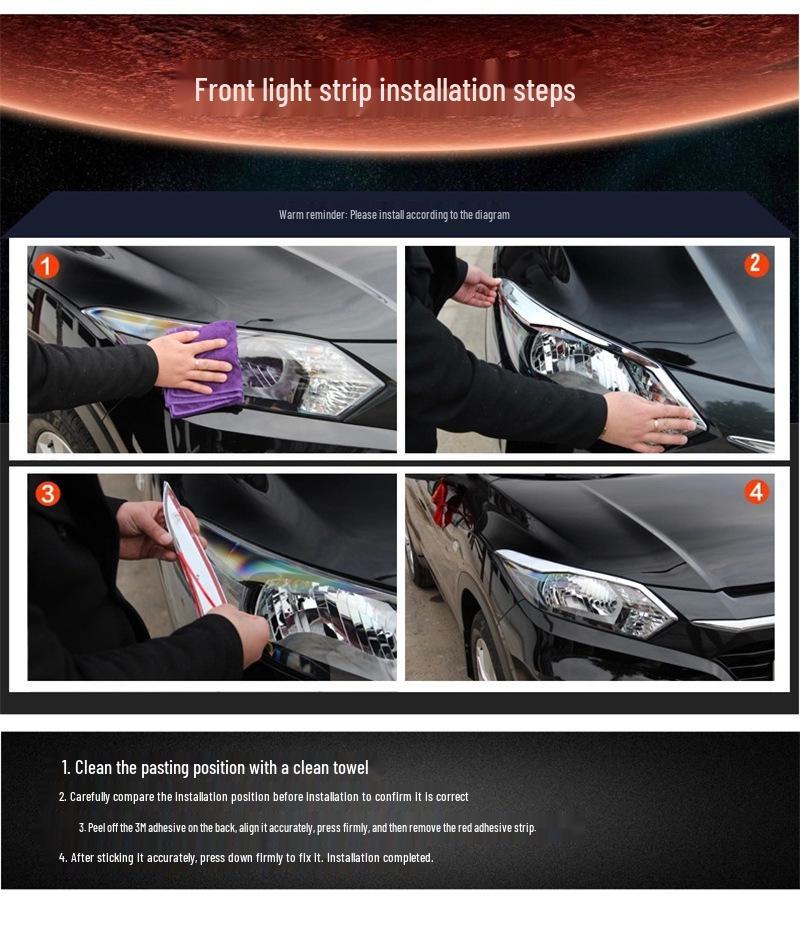 Front light strip installation steps

Warm reminder: Please install according to the diagram

1

2

3

4

1. Clean the pasting position with a clean towel

2. Carefully compare the installation position before installation to confirm it is correct

3. Peel off the 3M adhesive on the back, align it accurately, press firmly, and then remove the red adhesive strip.

4. After sticking it accurately, press down firmly to fix it. Installation completed.