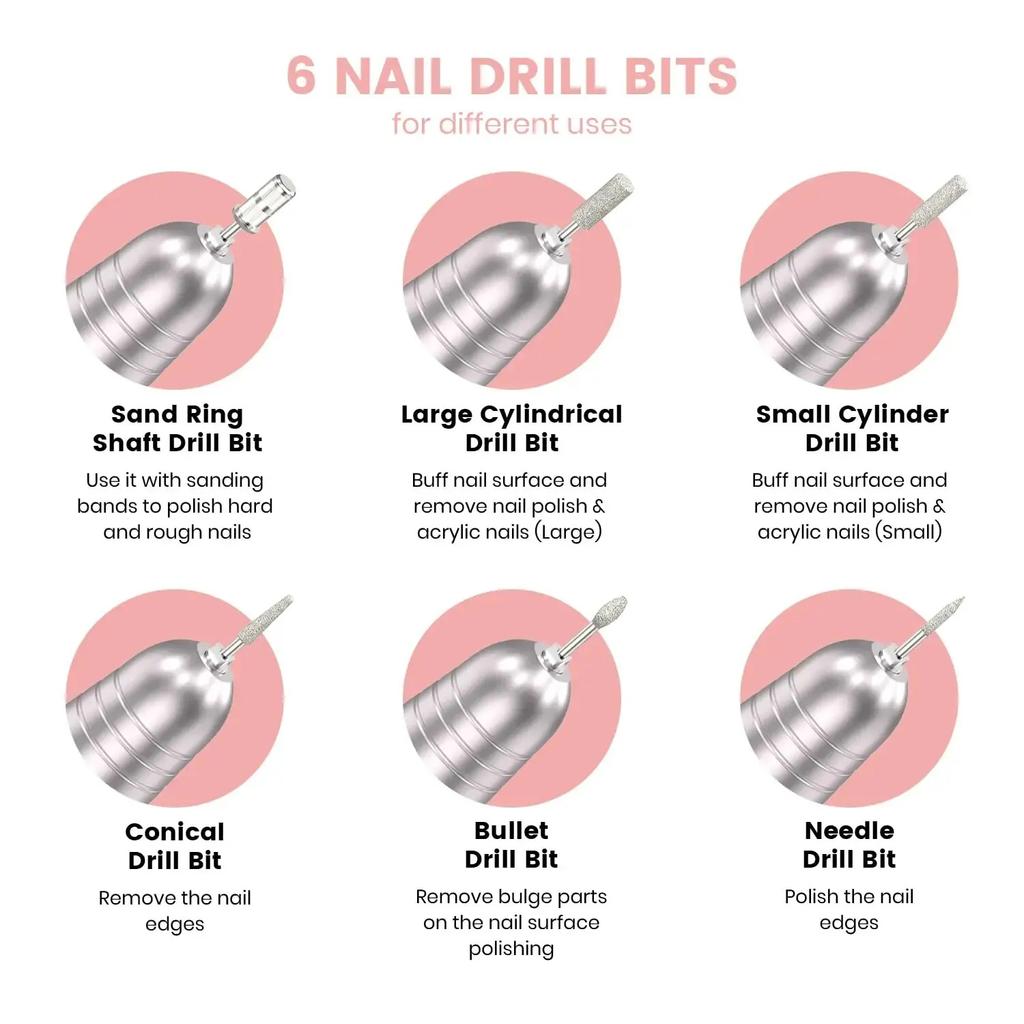 6 NAIL DRILL BITS
for different uses

Sand Ring Shaft Drill Bit
Use it with sanding bands to polish hard and rough nails

Large Cylindrical Drill Bit
Buff nail surface and remove nail polish & acrylic nails (Large)

Small Cylinder Drill Bit
Buff nail surface and remove nail polish & acrylic nails (Small)

Conical Drill Bit
Remove the nail edges

Bullet Drill Bit
Remove bulge parts on the nail surface polishing

Needle Drill Bit
Polish the nail edges