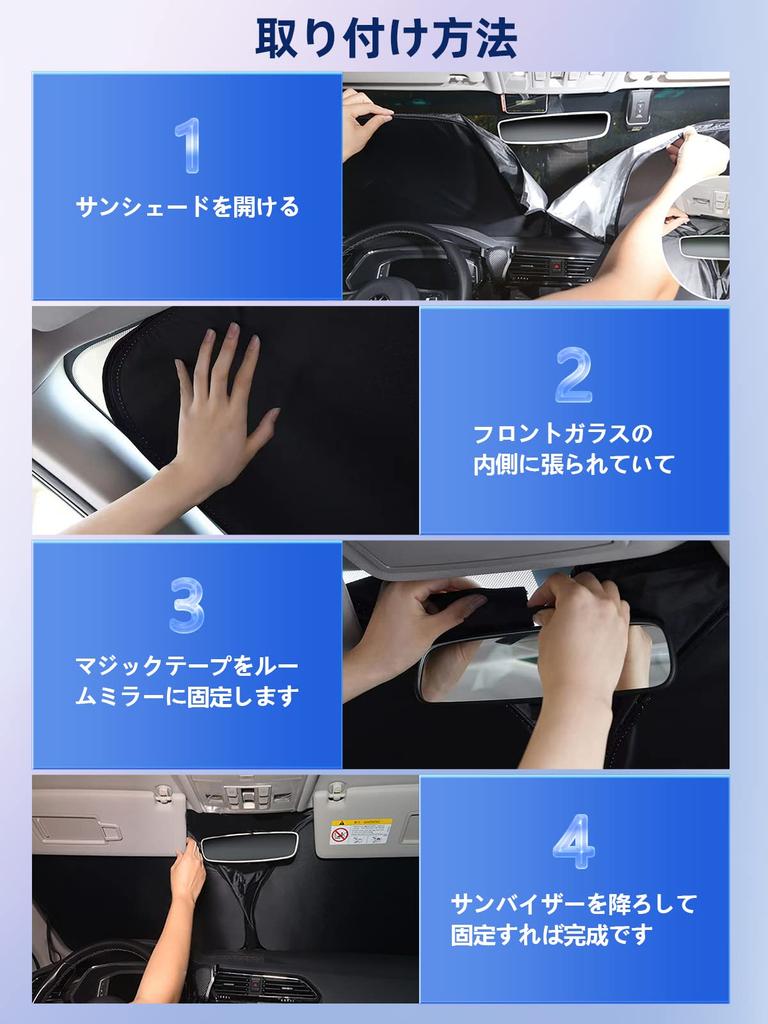 取り付け方法

1

サンシェードを開ける

2

フロントガラスの内側に張られていて

3

マジックテープをルームミラーに固定します

4

サンバイザーを降ろして固定すれば完成です