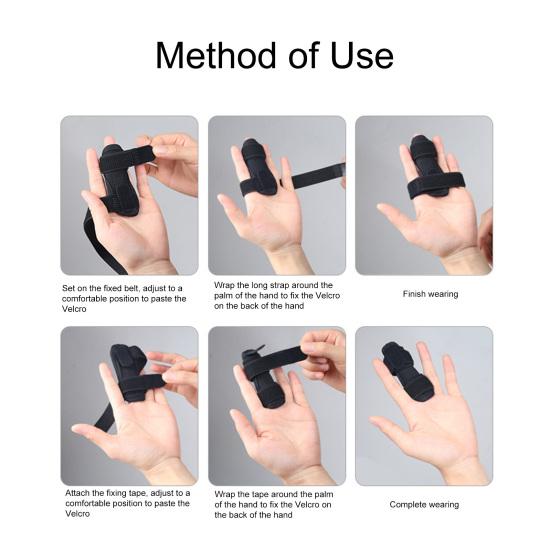 Method of Use

Set on the fixed belt, adjust to a comfortable position to paste the Velcro

Wrap the long strap around the palm of the hand to fix the Velcro on the back of the hand

Finish wearing

Attach the fixing tape, adjust to a comfortable position to paste the Velcro

Wrap the tape around the palm of the hand to fix the Velcro on the back of the hand

Complete wearing