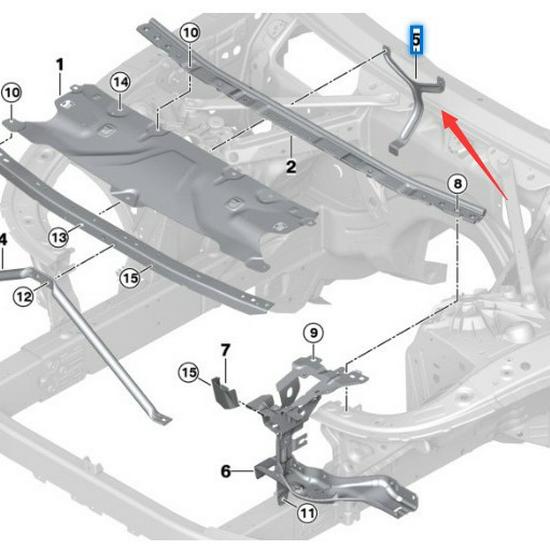 10
5
1
14
10
2
8
13
4
15
12
9
7
15
6
11