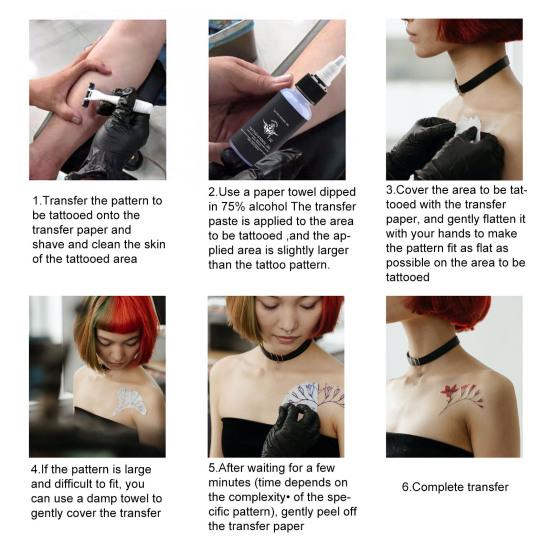 1.Transfer the pattern to be tattooed onto the transfer paper and shave and clean the skin of the tattooed area

2.Use a paper towel dipped in 75% alcohol The transfer paste is applied to the area to be tattooed ,and the applied area is slightly larger than the tattoo pattern.

3.Cover the area to be tattooed with the transfer paper, and gently flatten it with your hands to make the pattern fit as flat as possible on the area to be tattooed

4.If the pattern is large and difficult to fit, you can use a damp towel to gently cover the transfer

5.After waiting for a few minutes (time depends on the complexity• of the specific pattern), gently peel off the transfer paper

6.Complete transfer