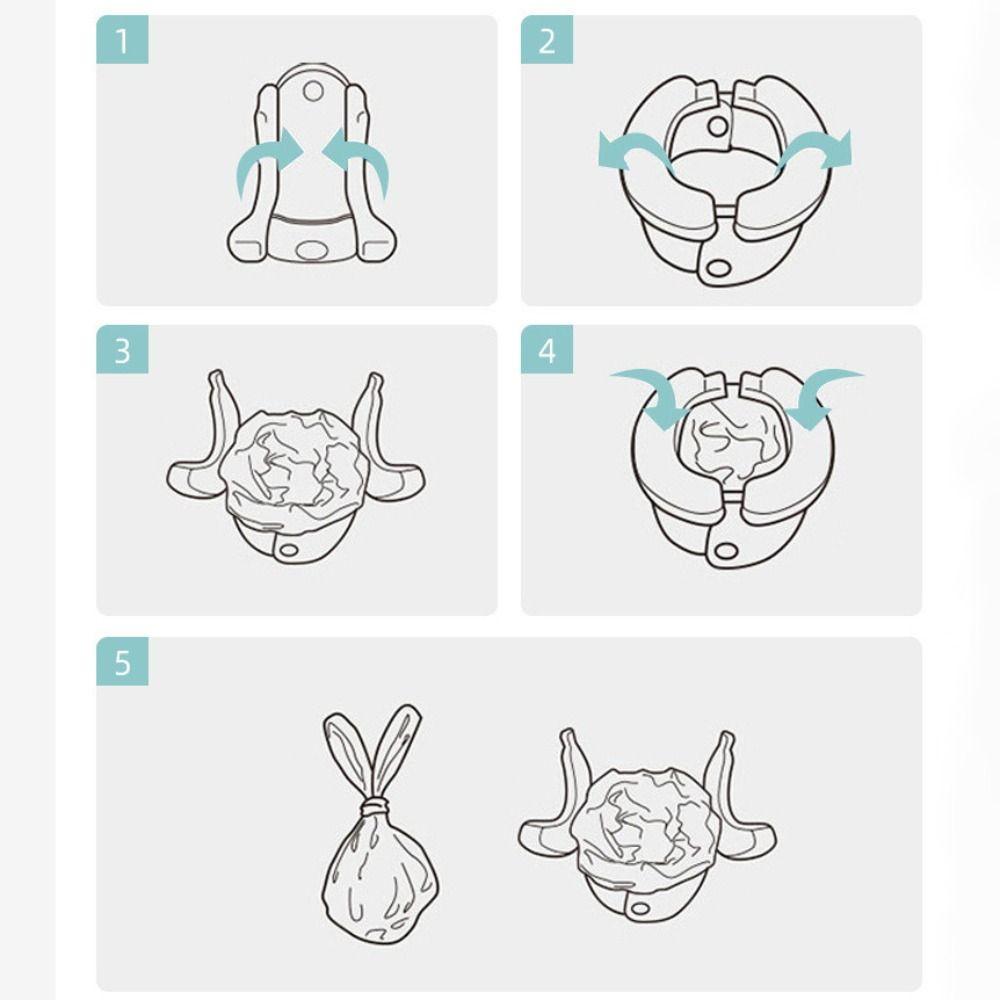 1

2

3

4

5