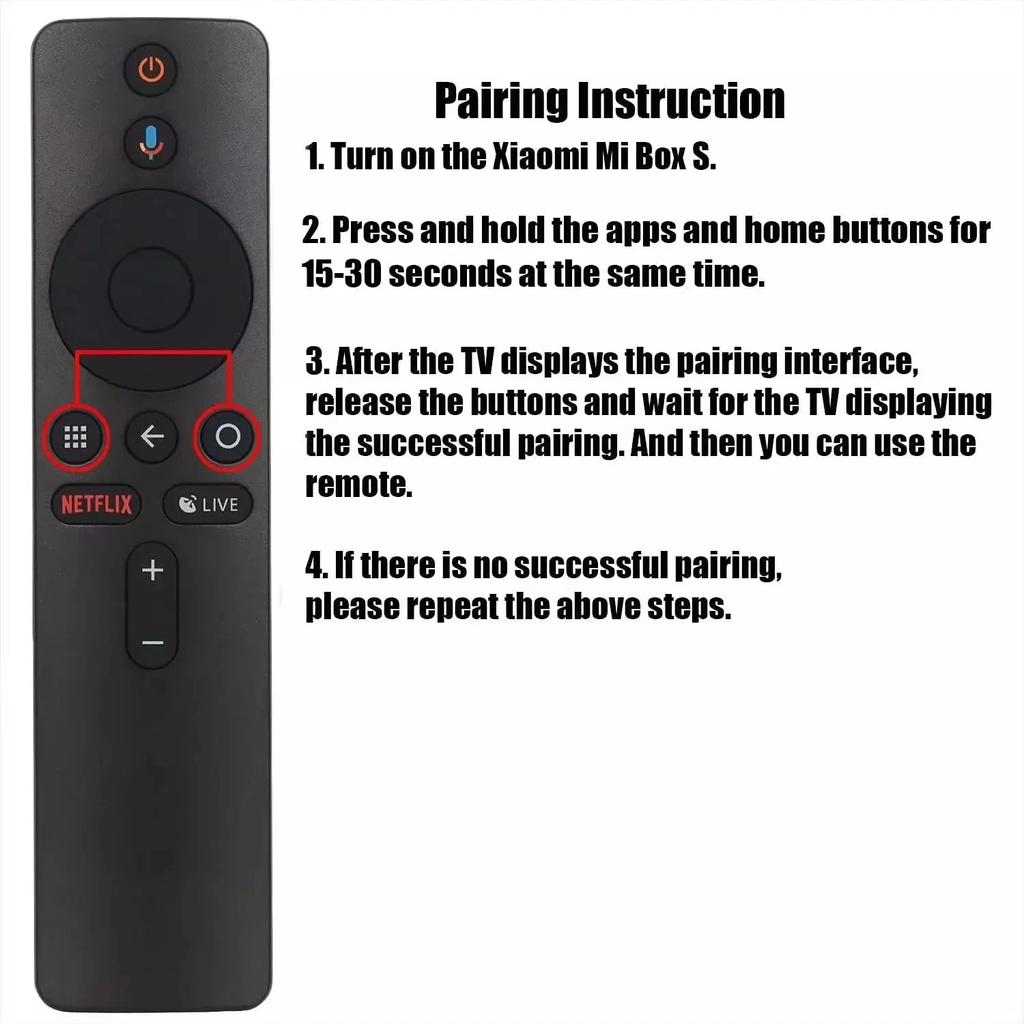 NETFLIX
LIVE
+
−

Pairing Instruction

1. Turn on the Xiaomi Mi Box S.

2. Press and hold the apps and home buttons for 15-30 seconds at the same time.

3. After the TV displays the pairing interface, release the buttons and wait for the TV displaying the successful pairing. And then you can use the remote.

4. If there is no successful pairing, please repeat the above steps.