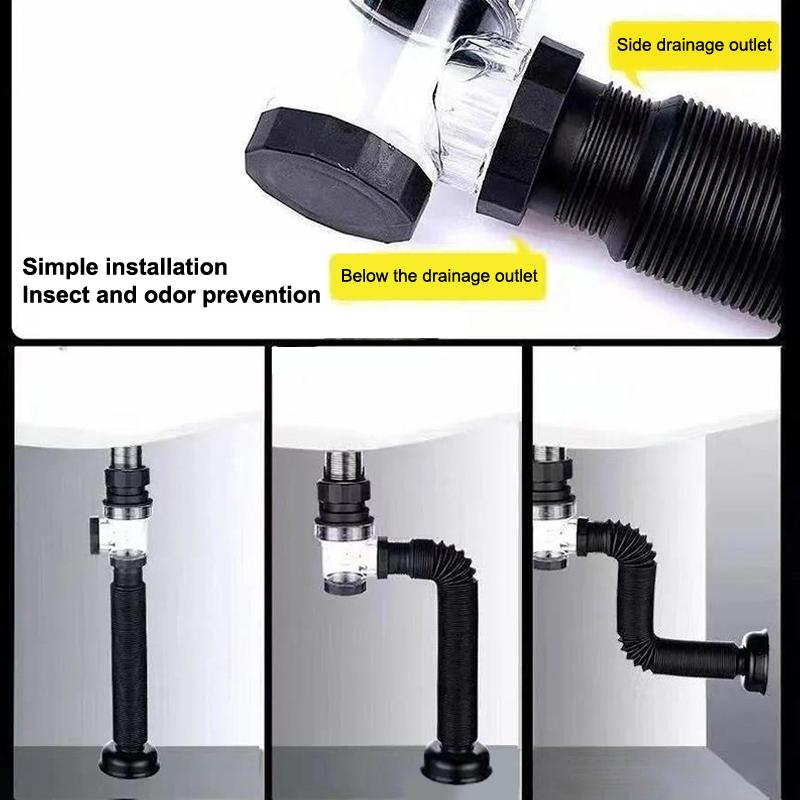 Side drainage outlet

Simple installation
Insect and odor prevention

Below the drainage outlet