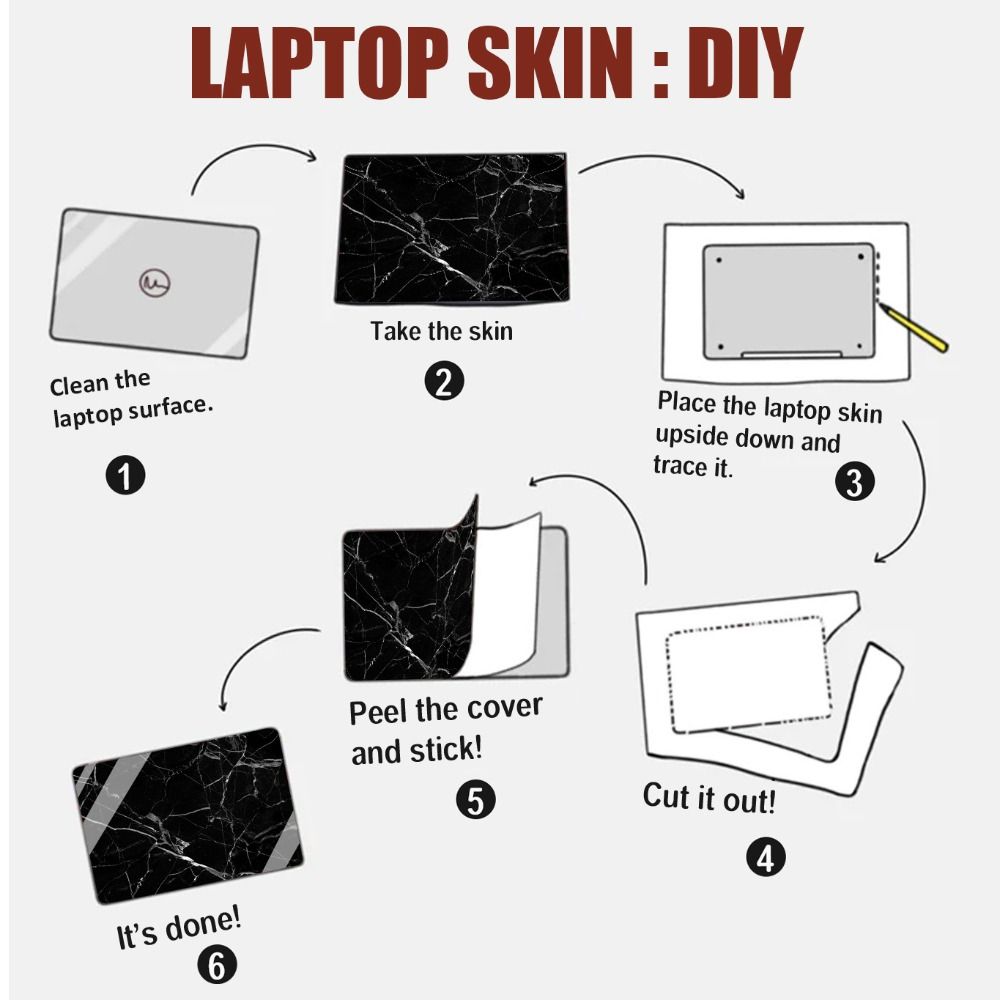 LAPTOP SKIN : DIY

Clean the laptop surface.

1

Take the skin

2

Place the laptop skin upside down and trace it.

3

Cut it out!

4

Peel the cover and stick!

5

It's done!

6