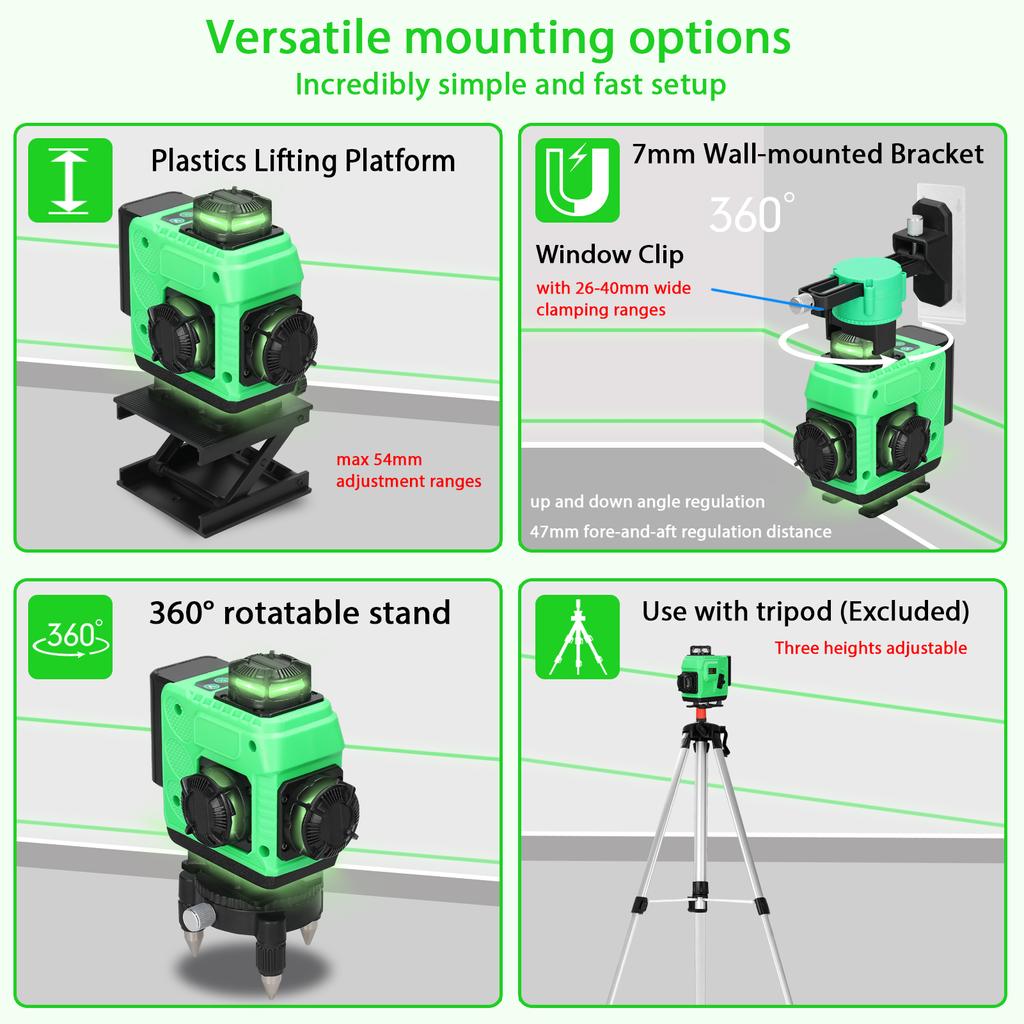 Versatile mounting options
Incredibly simple and fast setup

Plastics Lifting Platform

max 54mm
adjustment ranges

7mm Wall-mounted Bracket

360°

Window Clip
with 26-40mm wide clamping ranges

up and down angle regulation
47mm fore-and-aft regulation distance

360°

360° rotatable stand

Use with tripod (Excluded)
Three heights adjustable