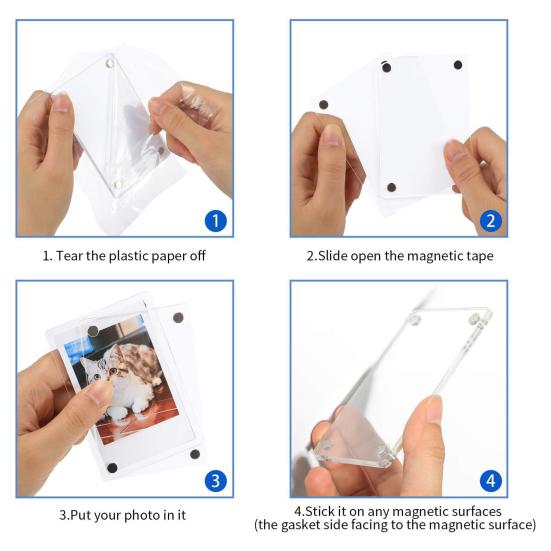 1

1. Tear the plastic paper off

2

2.Slide open the magnetic tape

3

3.Put your photo in it

4

4.Stick it on any magnetic surfaces (the gasket side facing to the magnetic surface)