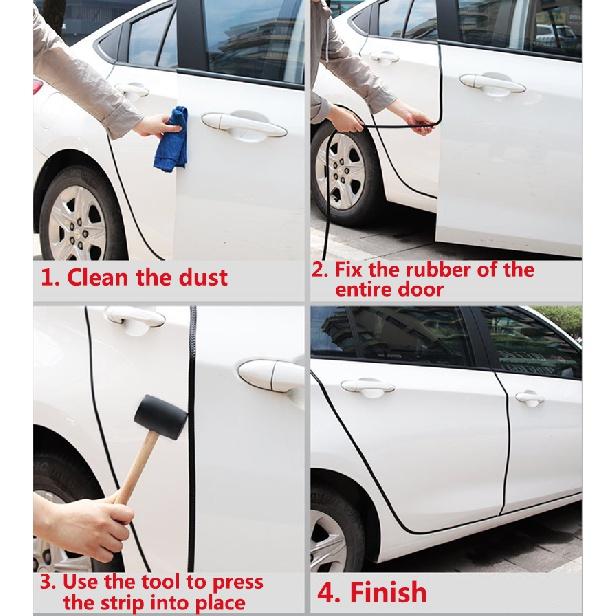 1. Clean the dust

2. Fix the rubber of the entire door

3. Use the tool to press the strip into place

4. Finish