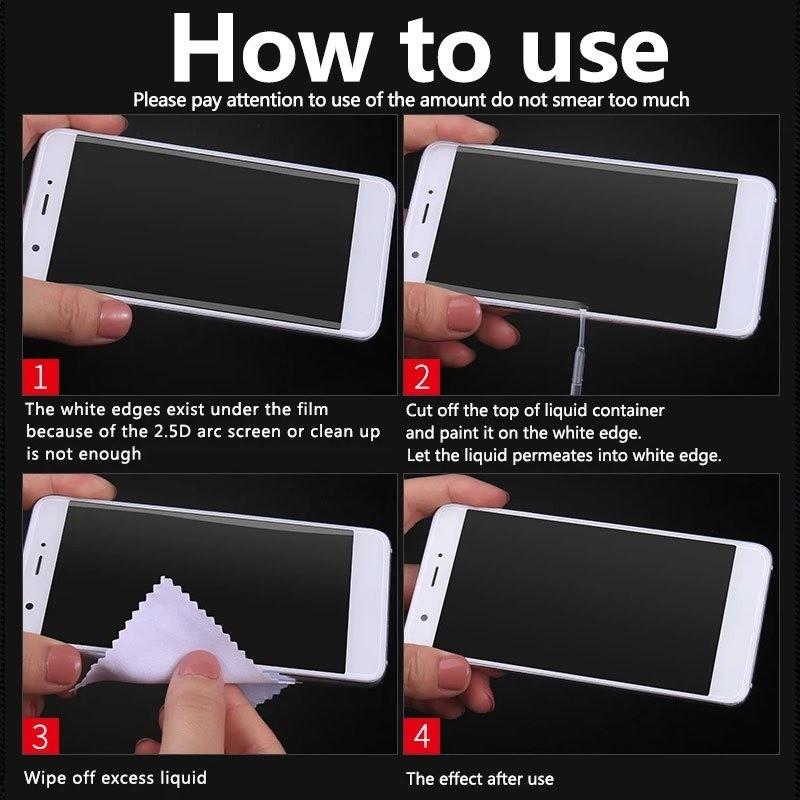 How to use

Please pay attention to use of the amount do not smear too much

1

The white edges exist under the film because of the 2.5D arc screen or clean up is not enough

2

Cut off the top of liquid container and paint it on the white edge. Let the liquid permeates into white edge.

3

Wipe off excess liquid

4

The effect after use