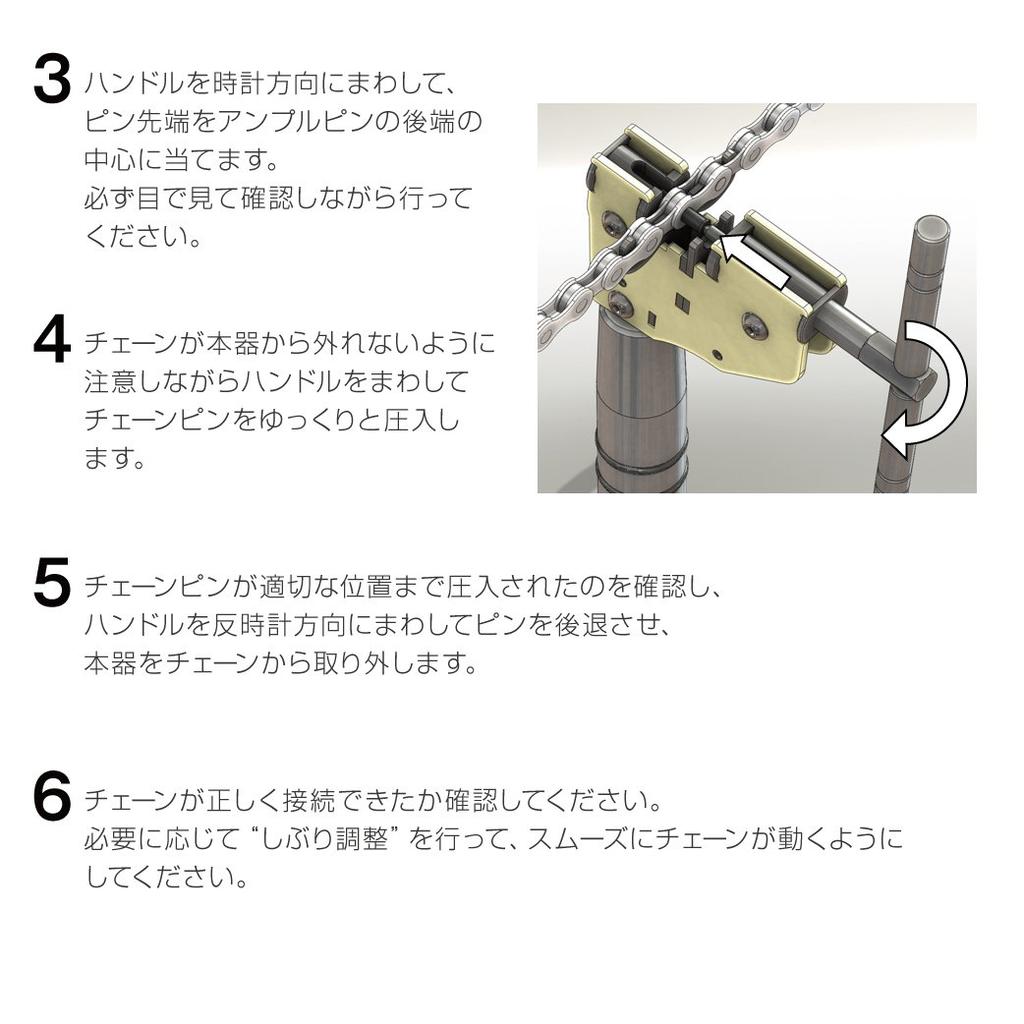 3 ハンドルを時計方向にまわして、ピン先端をアンプルピンの後端の中心に当てます。必ず目で見て確認しながら行ってください。

4 チェーンが本器から外れないように注意しながらハンドルをまわしてチェーンピンをゆっくりと圧入します。

5 チェーンピンが適切な位置まで圧入されたのを確認し、ハンドルを反時計方向にまわしてピンを後退させ、本器をチェーンから取り外します。

6 チェーンが正しく接続できたか確認してください。必要に応じて“しぶり調整”を行って、スムーズにチェーンが動くようにしてください。