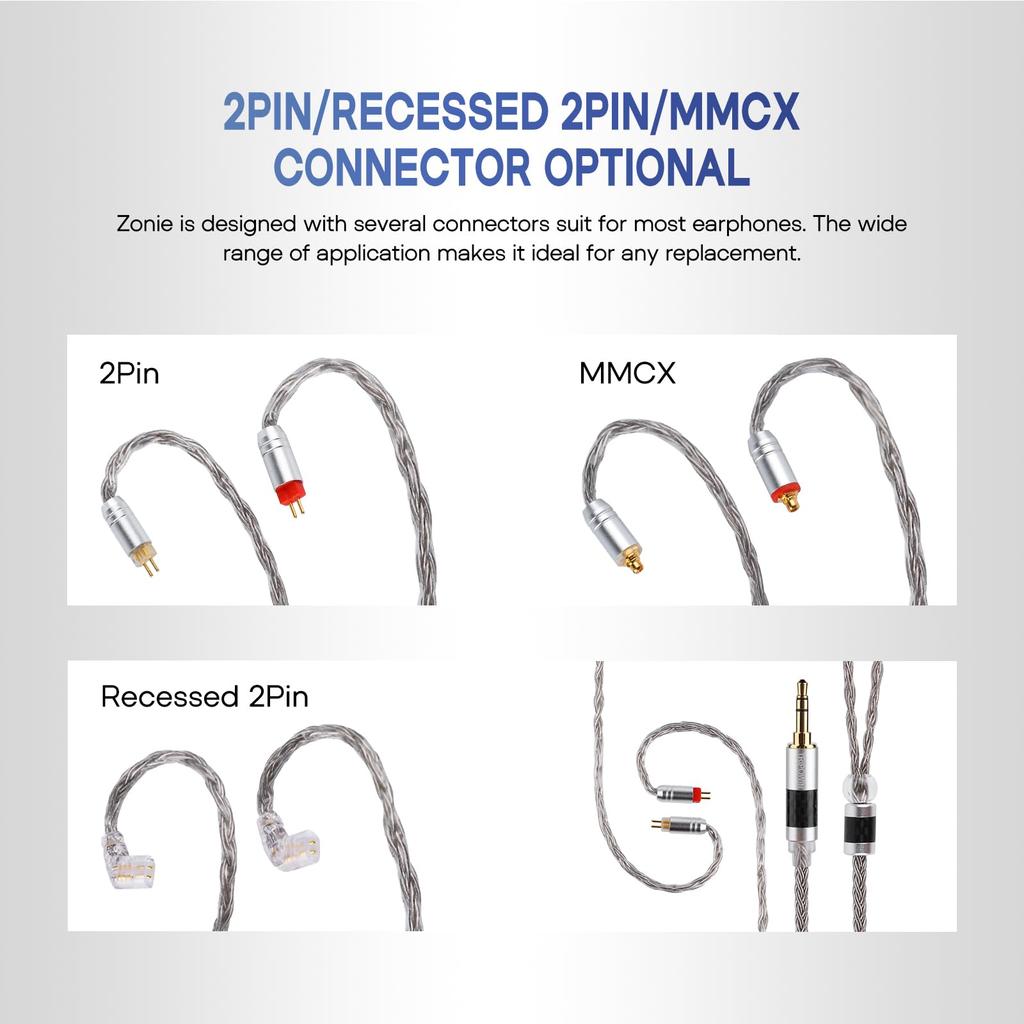 2PIN/RECESSED 2PIN/MMCX CONNECTOR OPTIONAL

Zonie is designed with several connectors suit for most earphones. The wide range of application makes it ideal for any replacement.

2Pin

MMCX

Recessed 2Pin