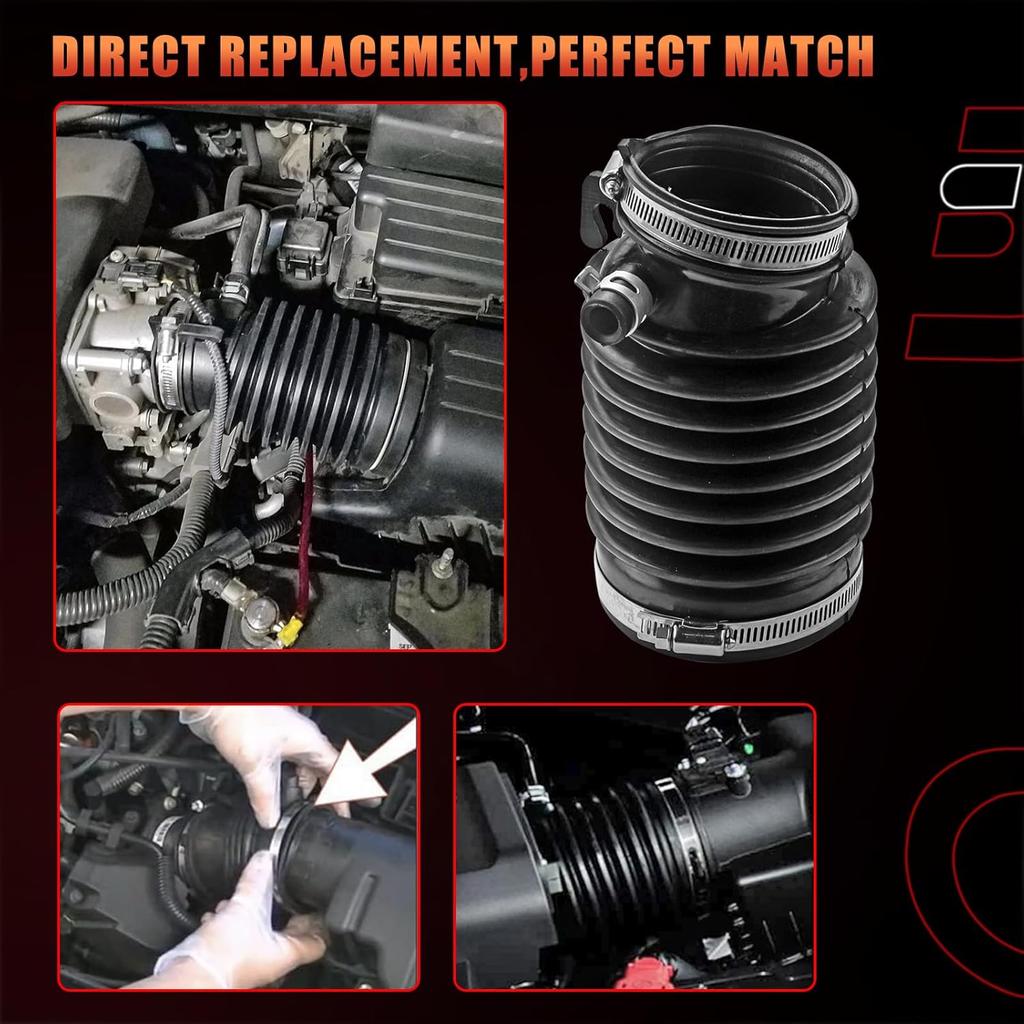 DIRECT REPLACEMENT,PERFECT MATCH