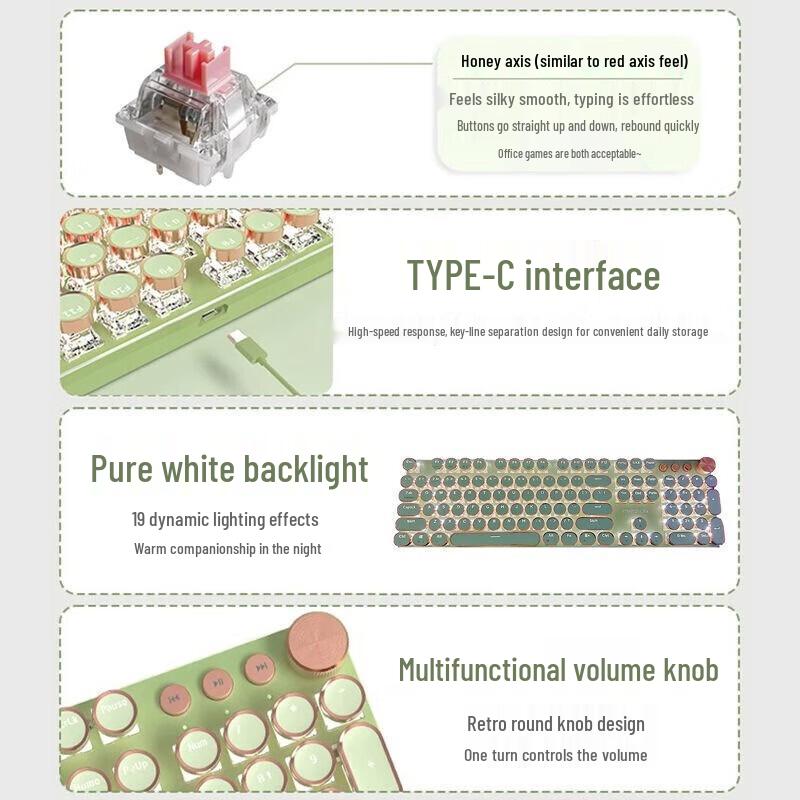 Honey axis (similar to red axis feel)

Feels silky smooth, typing is effortless

Buttons go straight up and down, rebound quickly

Office games are both acceptable~

TYPE-C interface

High-speed response, key-line separation design for convenient daily storage

Pure white backlight

19 dynamic lighting effects

Warm companionship in the night

Multifunctional volume knob

Retro round knob design

One turn controls the volume