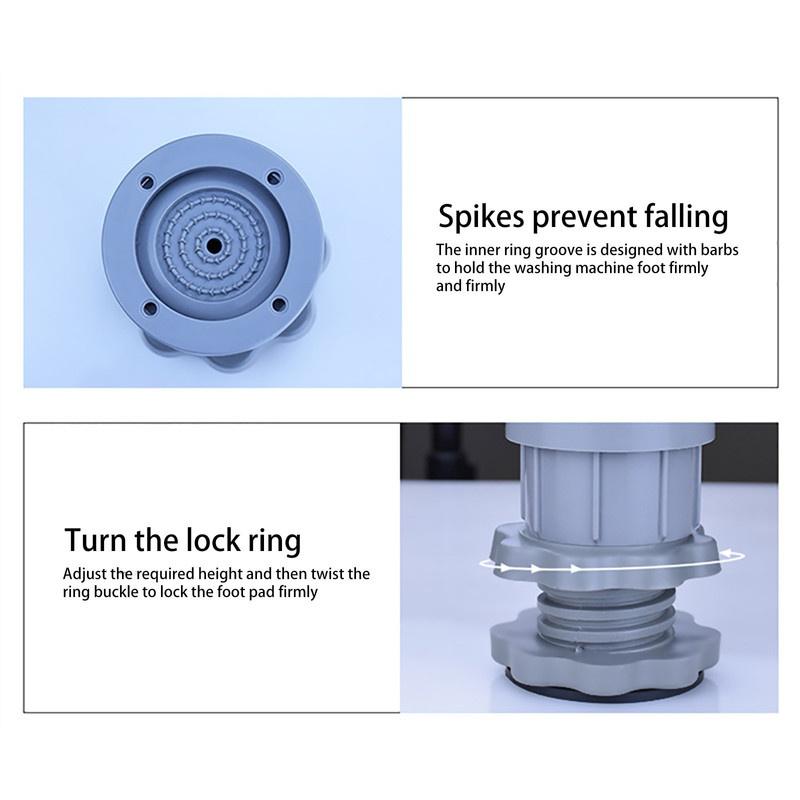 Spikes prevent falling

The inner ring groove is designed with barbs to hold the washing machine foot firmly and firmly

Turn the lock ring

Adjust the required height and then twist the ring buckle to lock the foot pad firmly