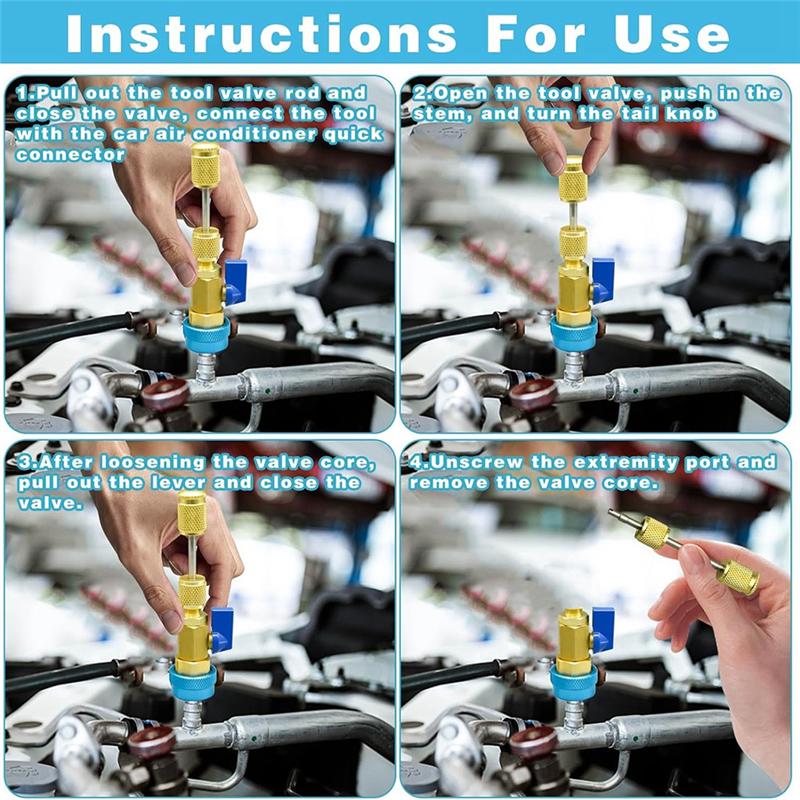 Instructions For Use

1.Pull out the tool valve rod and close the valve, connect the tool with the car air conditioner quick connector

2.Open the tool valve, push in the stem, and turn the tail knob

3.After loosening the valve core, pull out the lever and close the valve.

4.Unscrew the extremity port and remove the valve core.