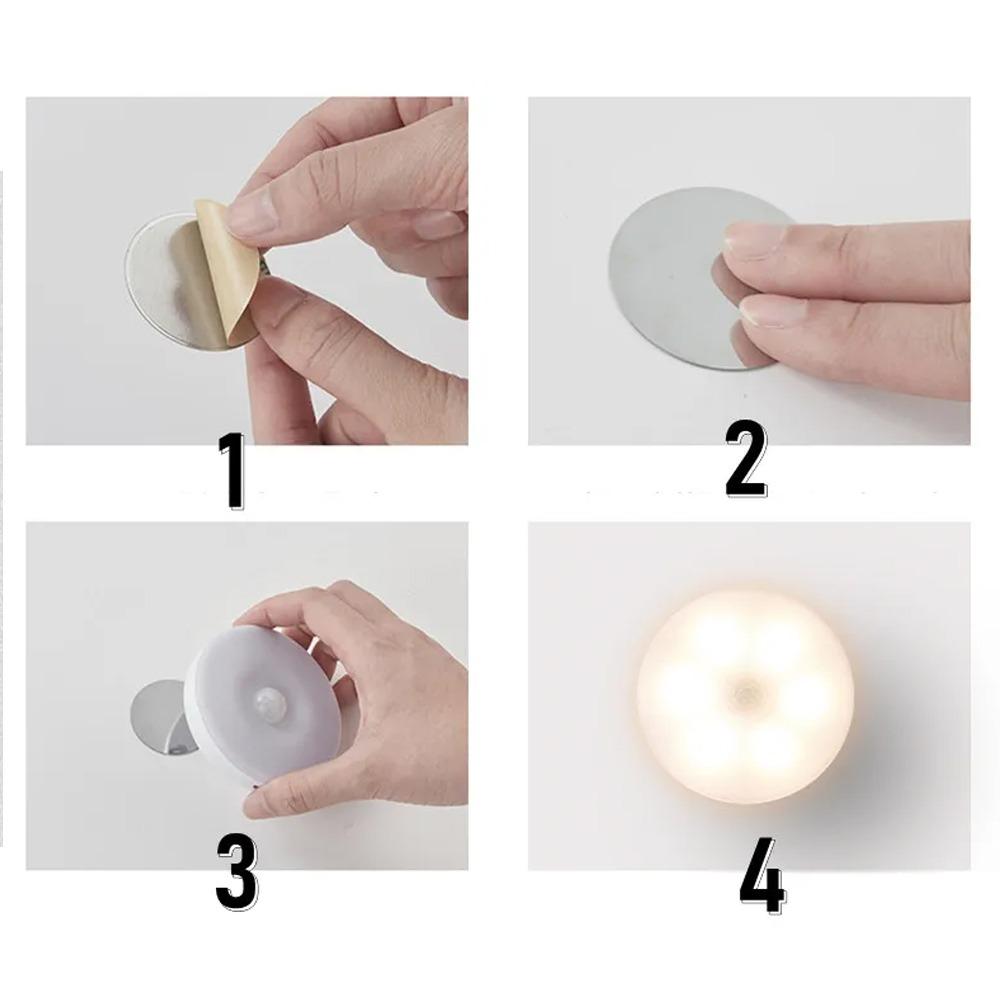 1

2

3

4