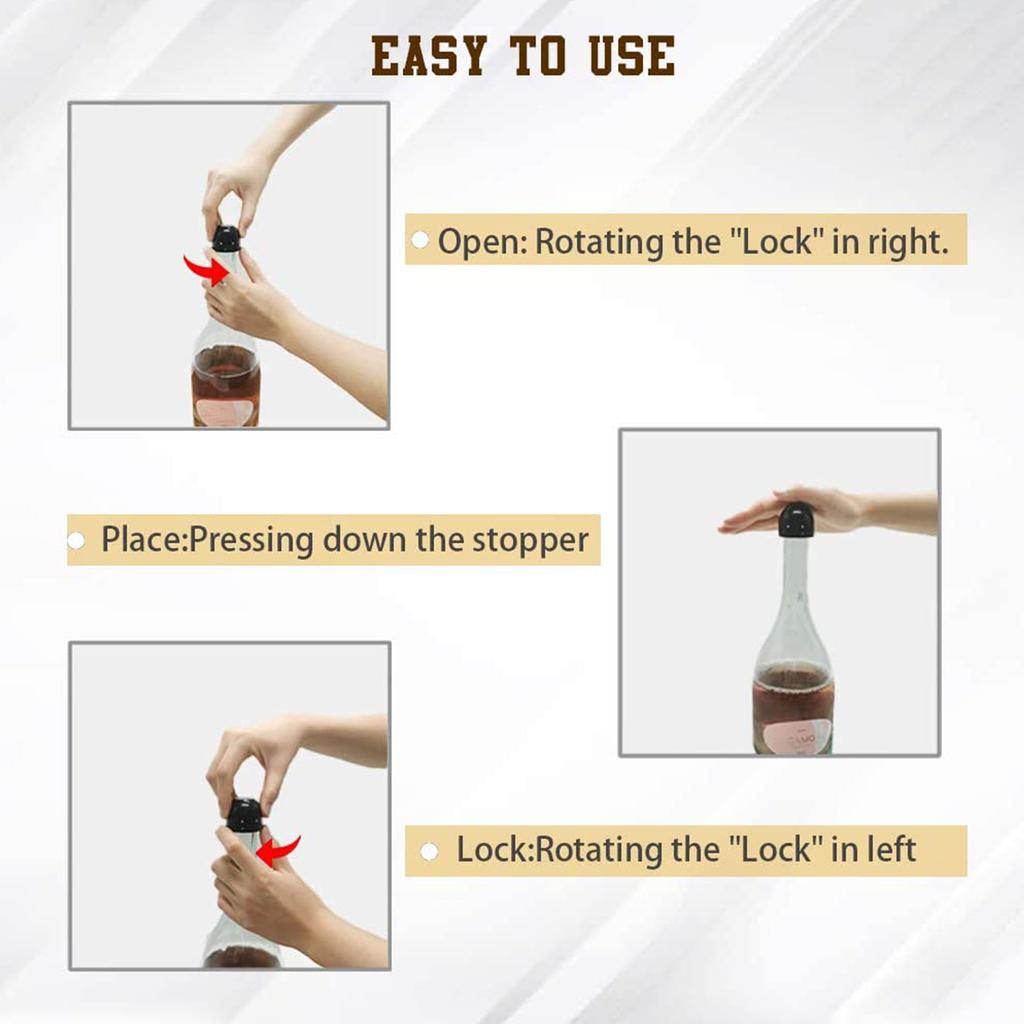 EASY TO USE

Open: Rotating the "Lock" in right.

Place:Pressing down the stopper

Lock:Rotating the "Lock" in left