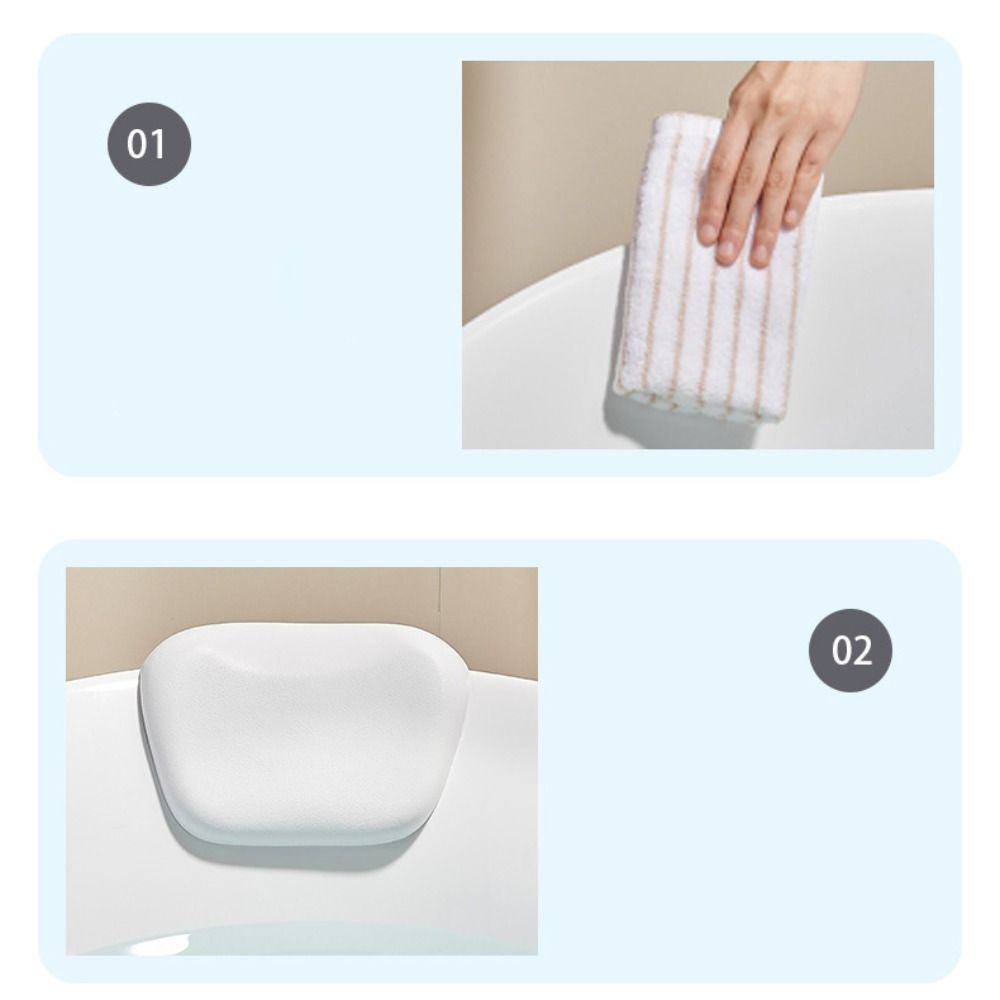 01

02