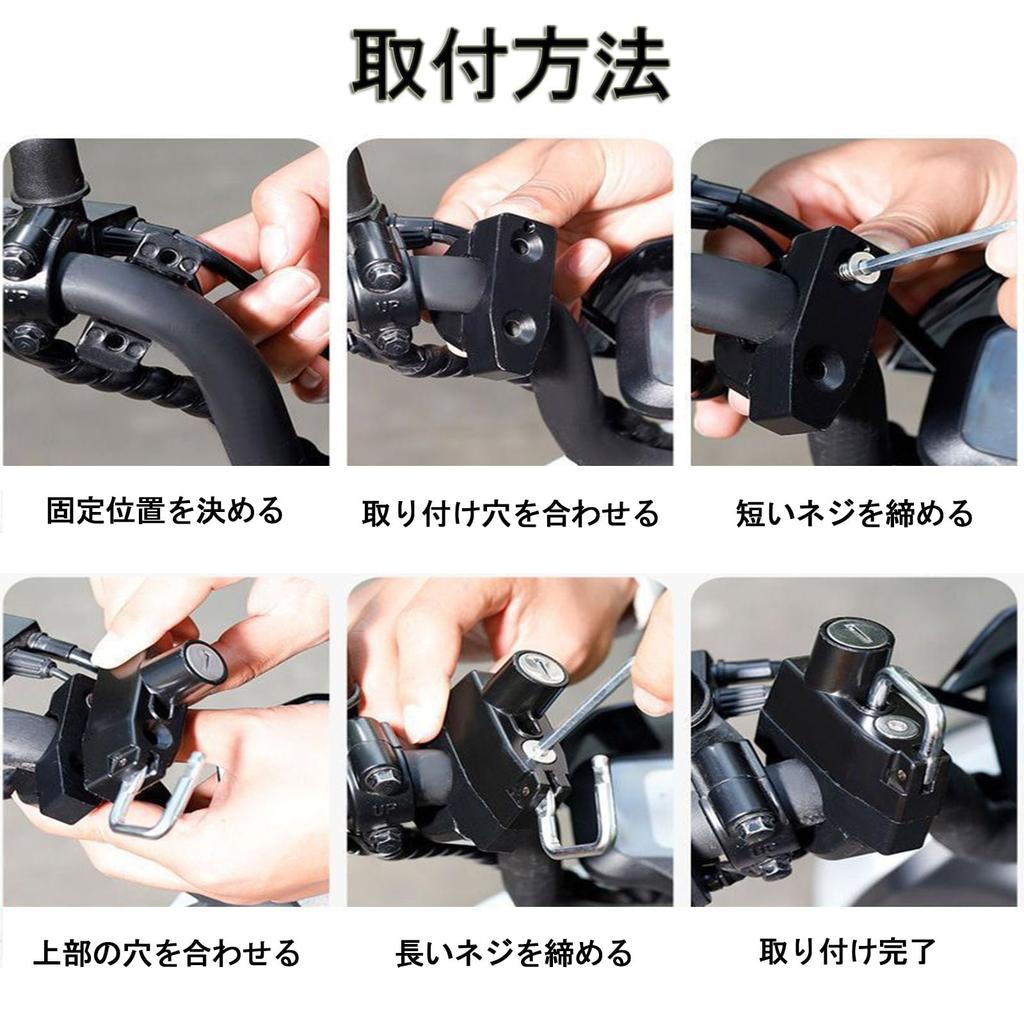 取付方法

固定位置を決める

取り付け穴を合わせる

短いネジを締める

上部の穴を合わせる

長いネジを締める

取り付け完了