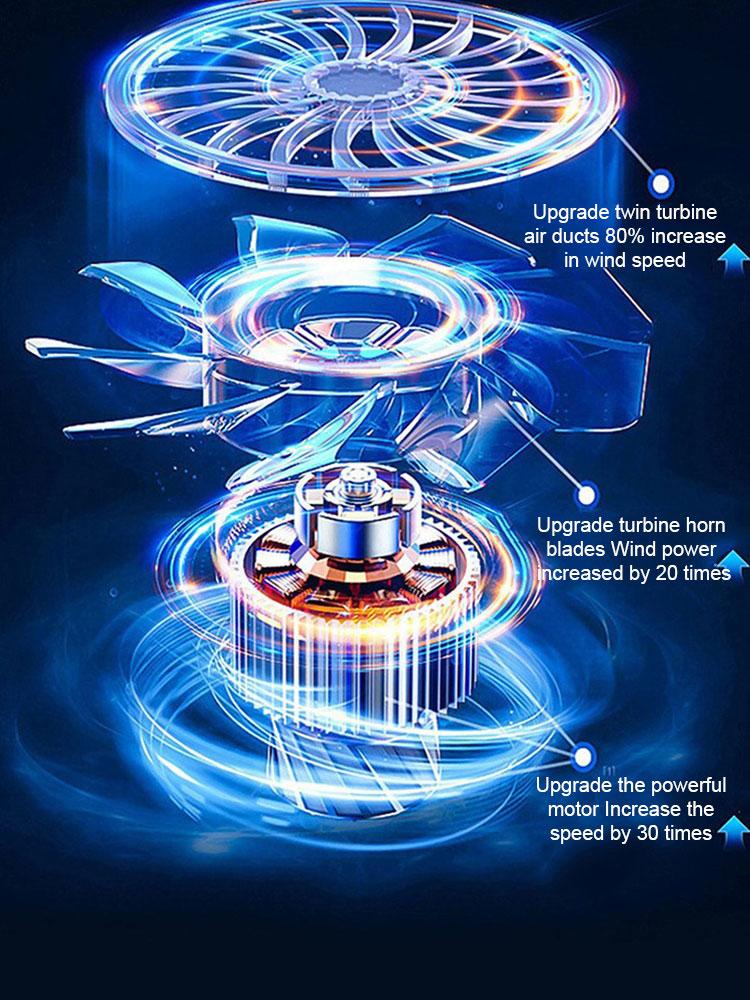 Upgrade twin turbine air ducts 80% increase in wind speed

Upgrade turbine horn blades Wind power increased by 20 times

Upgrade the powerful motor Increase the speed by 30 times