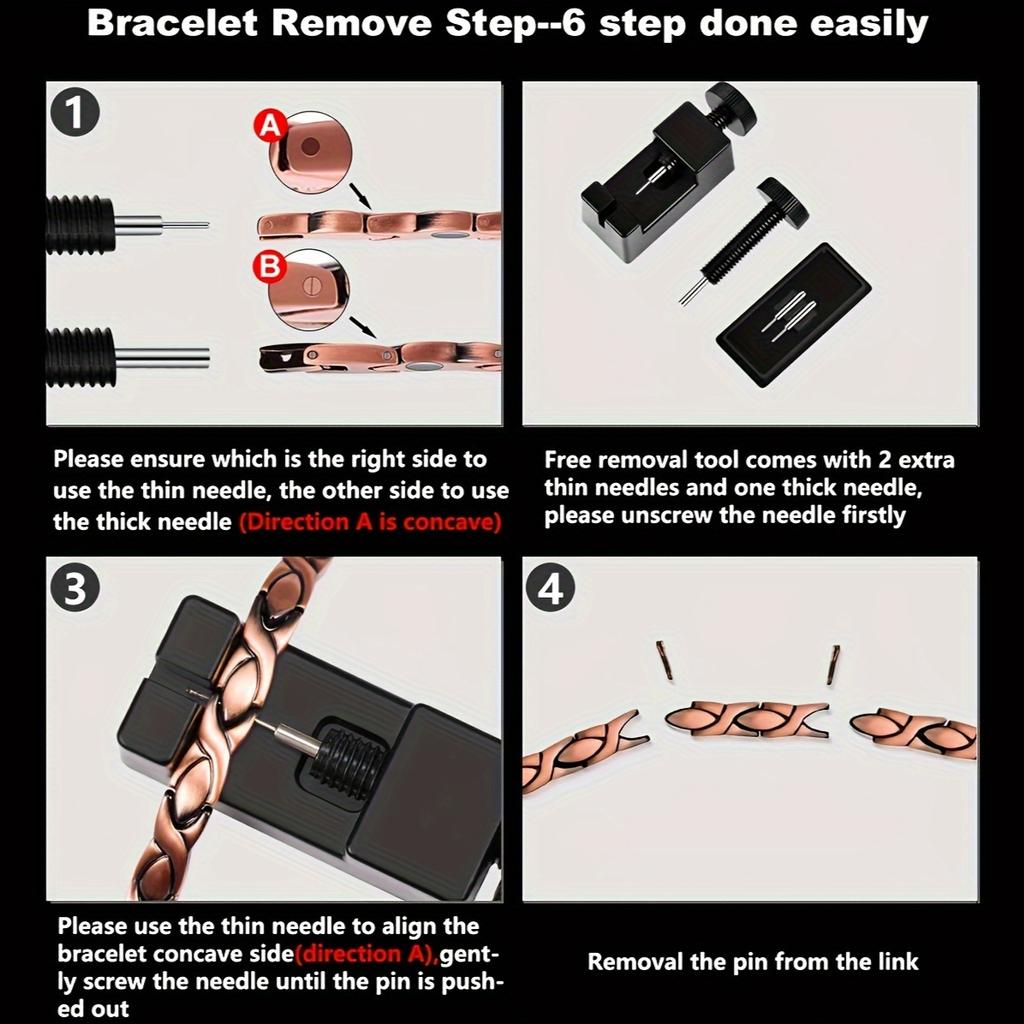 Bracelet Remove Step--6 step done easily

1

A

B

Please ensure which is the right side to use the thin needle, the other side to use the thick needle (Direction A is concave)

Free removal tool comes with 2 extra thin needles and one thick needle, please unscrew the needle firstly

3

Please use the thin needle to align the bracelet concave side(direction A),gently screw the needle until the pin is pushed out

4

Removal the pin from the link