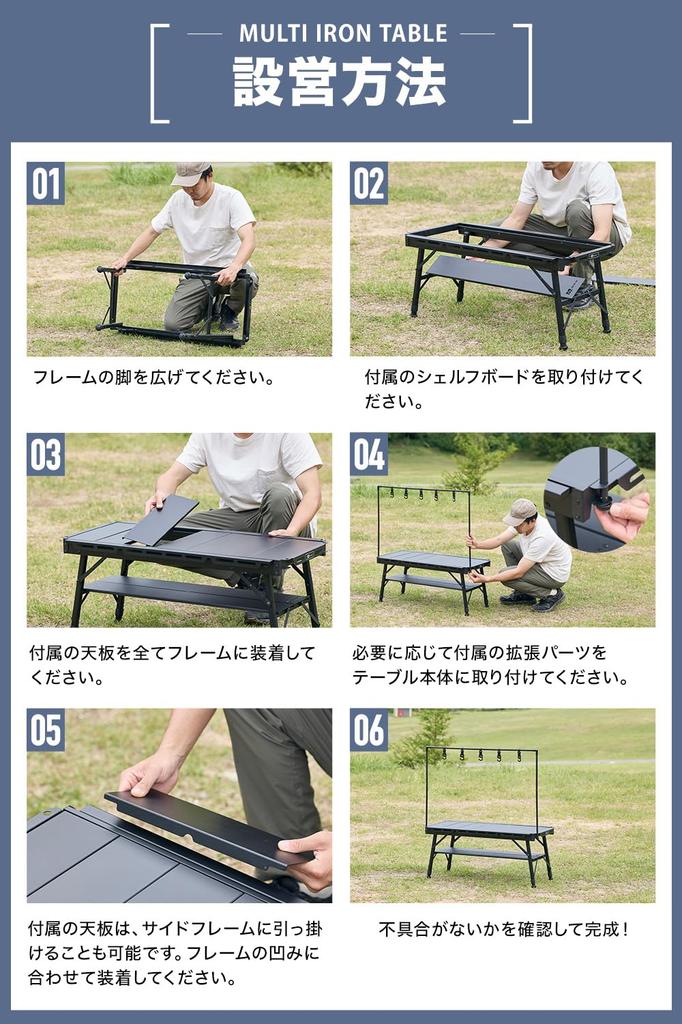 MULTI IRON TABLE

設営方法

01

フレームの脚を広げてください。

02

付属のシェルフボードを取り付けてください。

03

付属の天板を全てフレームに装着してください。

04

必要に応じて付属の拡張パーツをテーブル本体に取り付けてください。

05

付属の天板は、サイドフレームに引っ掛けることも可能です。フレームの凹みに合わせて装着してください。

06

不具合がないかを確認して完成！