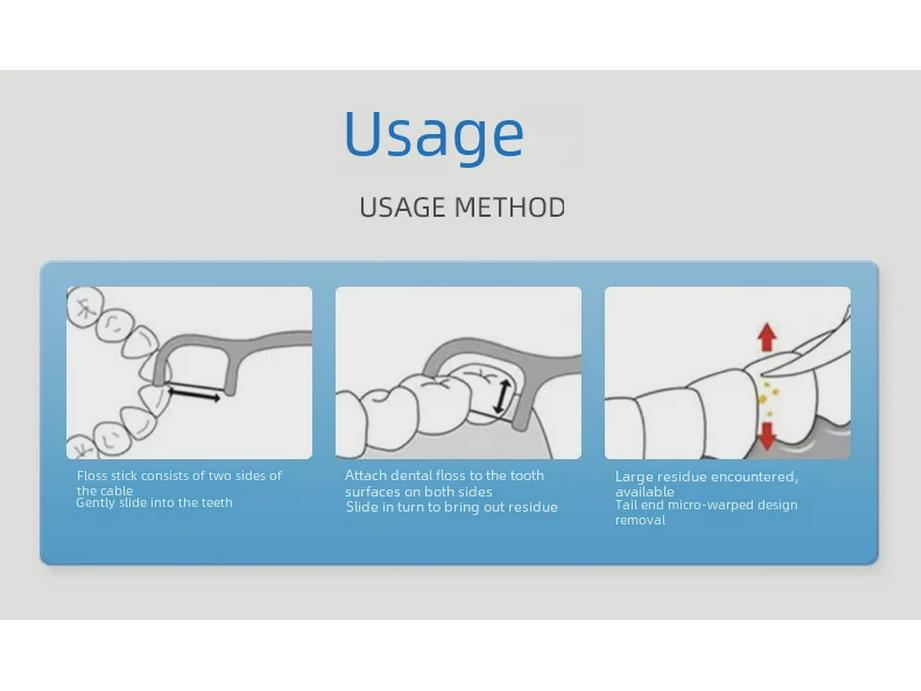 Usage

USAGE METHOD

Floss stick consists of two sides of the cable
Gently slide into the teeth

Attach dental floss to the tooth surfaces on both sides
Slide in turn to bring out residue

Large residue encountered, available
Tail end micro-warped design removal