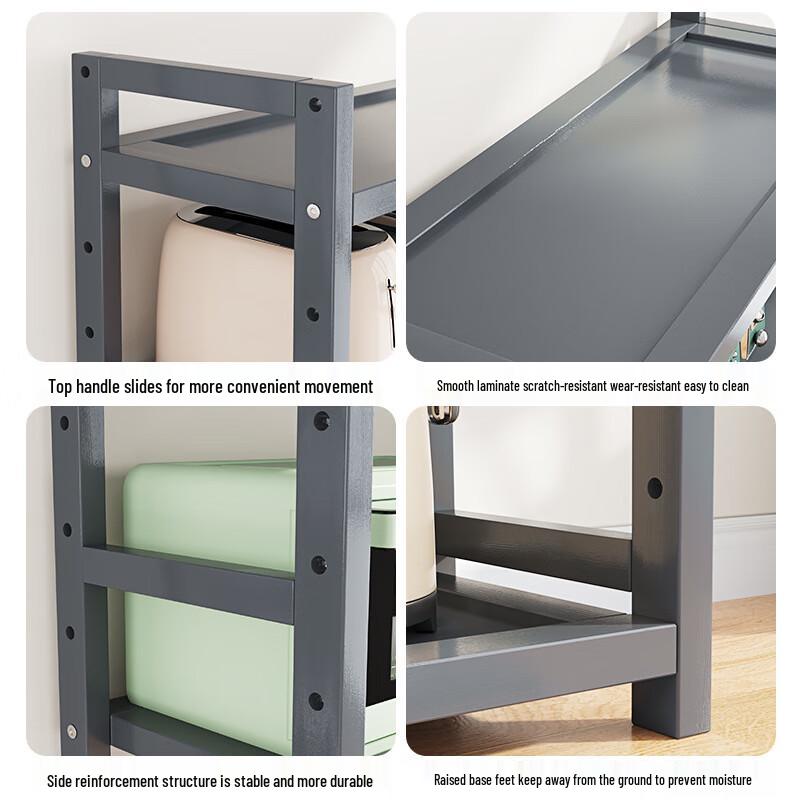 Top handle slides for more convenient movement

Smooth laminate scratch-resistant wear-resistant easy to clean

Side reinforcement structure is stable and more durable

Raised base feet keep away from the ground to prevent moisture