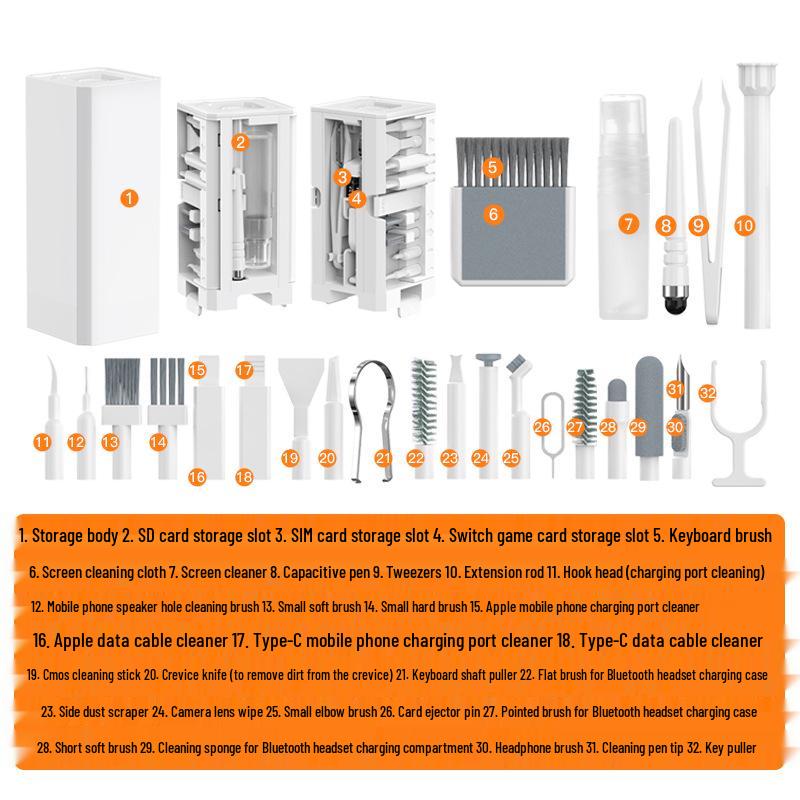 1
2
3
4
5
6
7
8
9
10
11
12
13
14
15
16
17
18
19
20
21
22
23
24
25
26
27
28
29
30
31
32

1. Storage body 2. SD card storage slot 3. SIM card storage slot 4. Switch game card storage slot 5. Keyboard brush

6. Screen cleaning cloth 7. Screen cleaner 8. Capacitive pen 9. Tweezers 10. Extension rod 11. Hook head (charging port cleaning)

12. Mobile phone speaker hole cleaning brush 13. Small soft brush 14. Small hard brush 15. Apple mobile phone charging port cleaner

16. Apple data cable cleaner 17. Type-C mobile phone charging port cleaner 18. Type-C data cable cleaner

19. Cmos cleaning stick 20. Crevice knife (to remove dirt from the crevice) 21. Keyboard shaft puller 22. Flat brush for Bluetooth headset charging case

23. Side dust scraper 24. Camera lens wipe 25. Small elbow brush 26. Card ejector pin 27. Pointed brush for Bluetooth headset charging case

28. Short soft brush 29. Cleaning sponge for Bluetooth headset charging compartment 30. Headphone brush 31. Cleaning pen tip 32. Key puller