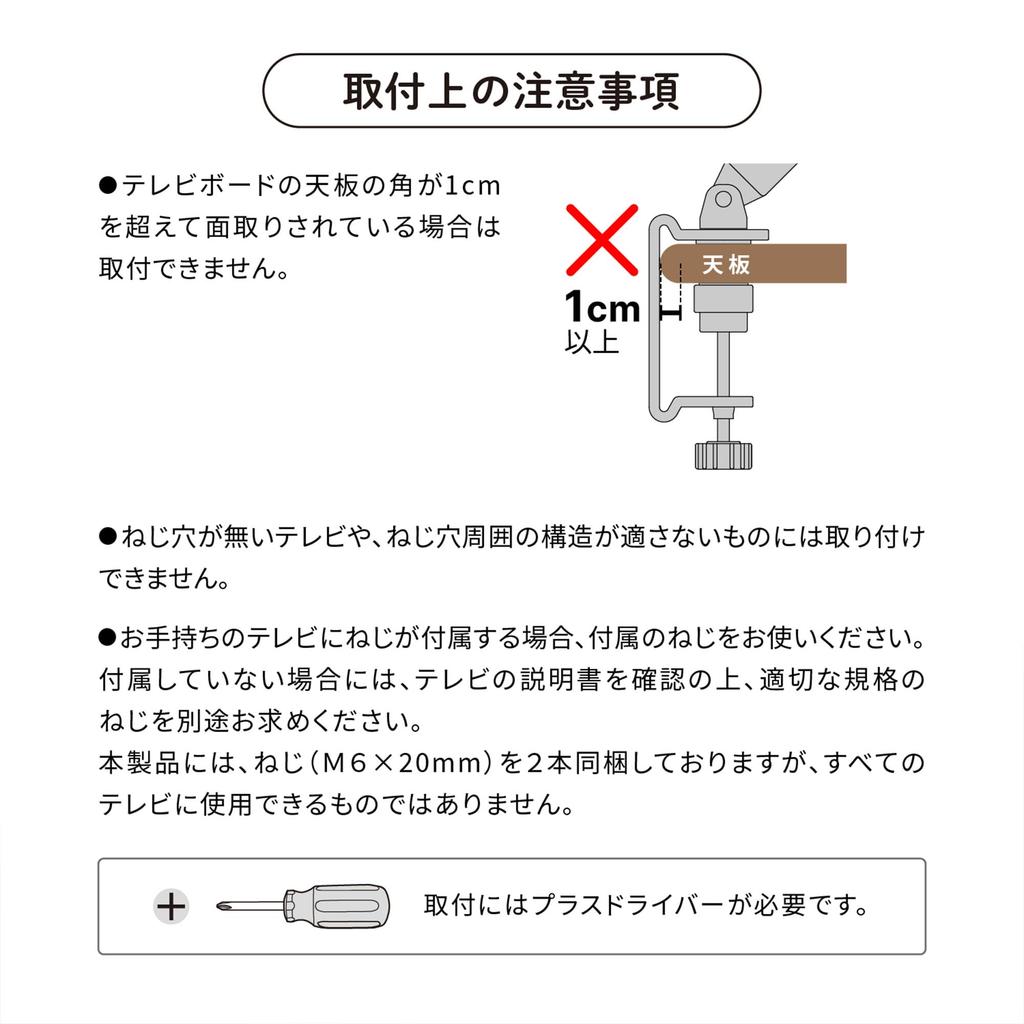 取付上の注意事項

●テレビボードの天板の角が1cmを超えて面取りされている場合は取付できません。

天板

1cm
以上

●ねじ穴が無いテレビや、ねじ穴周囲の構造が適さないものには取り付けできません。

●お手持ちのテレビにねじが付属する場合、付属のねじをお使いください。付属していない場合には、テレビの説明書を確認の上、適切な規格のねじを別途お求めください。
本製品には、ねじ（M6×20mm）を2本同梱しておりますが、すべてのテレビに使用できるものではありません。

取付にはプラスドライバーが必要です。