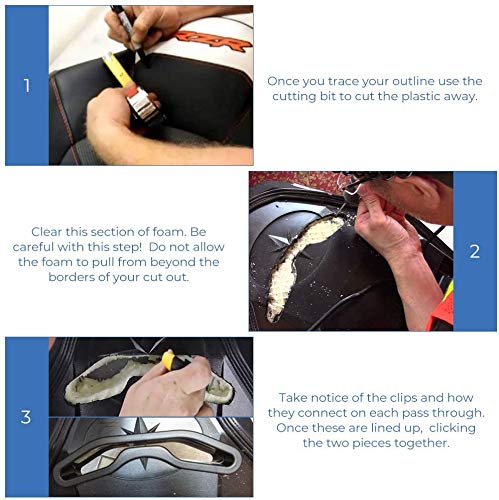 1

RZR

Once you trace your outline use the cutting bit to cut the plastic away.

Clear this section of foam. Be careful with this step! Do not allow the foam to pull from beyond the borders of your cut out.

2

3

Take notice of the clips and how they connect on each pass through. Once these are lined up, clicking the two pieces together.