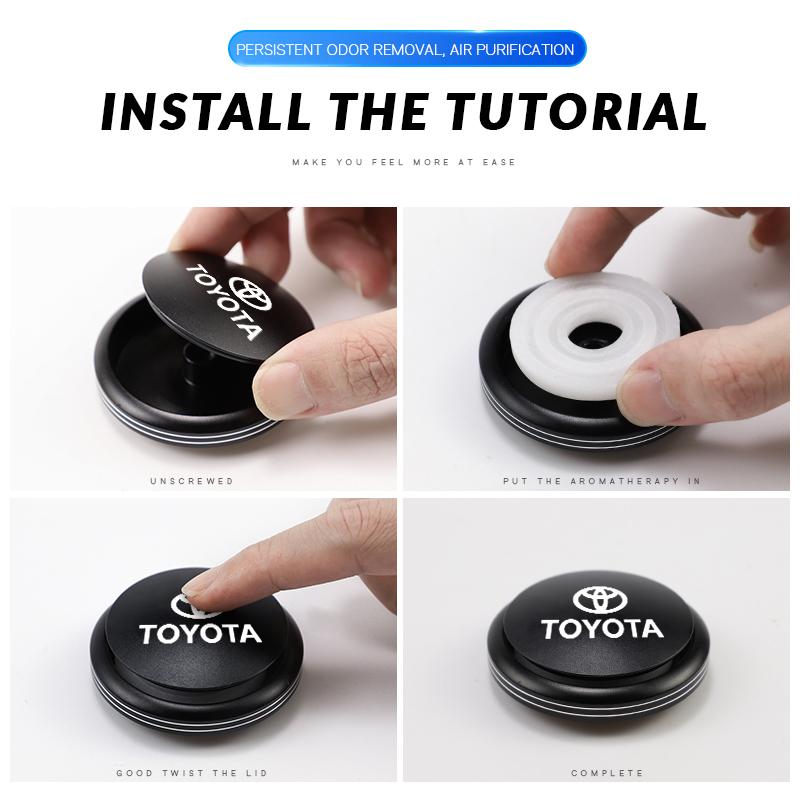 PERSISTENT ODOR REMOVAL, AIR PURIFICATION

INSTALL THE TUTORIAL

MAKE YOU FEEL MORE AT EASE

TOYOTA

UNSCREWED

PUT THE AROMATHERAPY IN

TOYOTA

GOOD TWIST THE LID

TOYOTA

COMPLETE