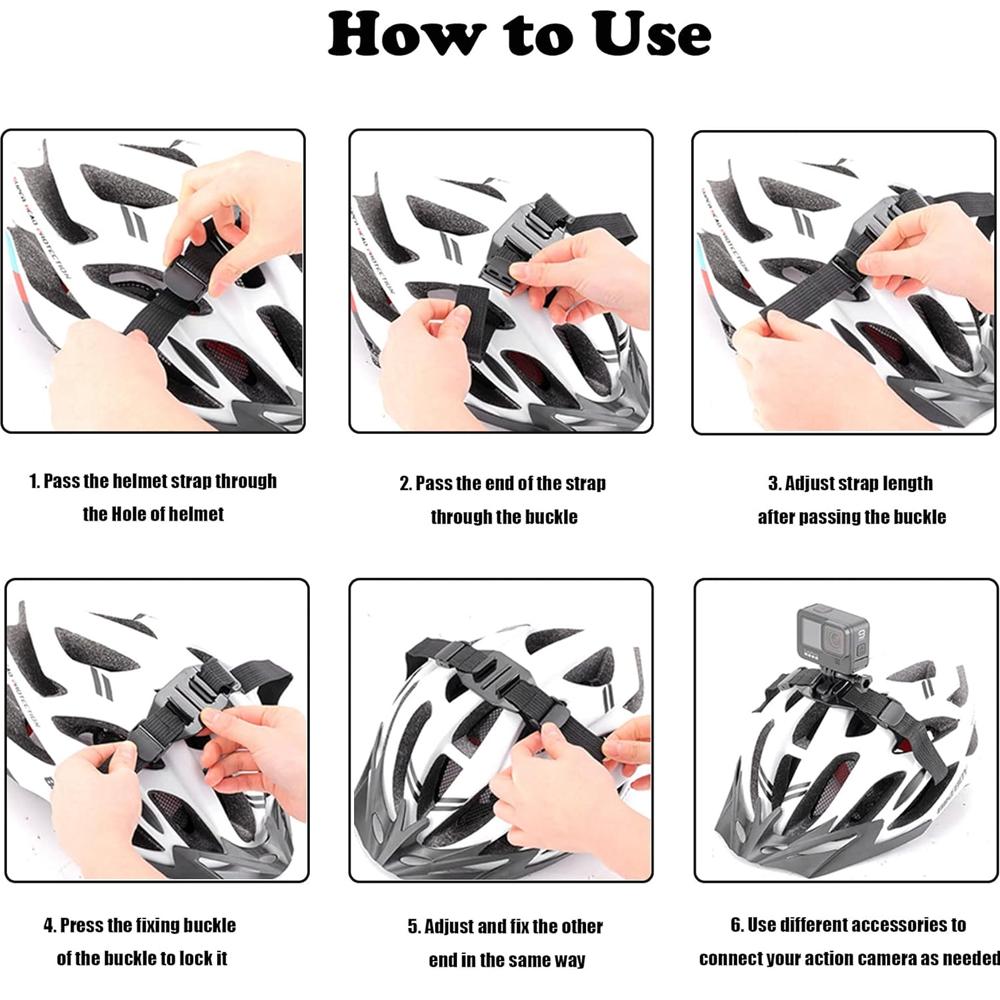 How to Use

1. Pass the helmet strap through the Hole of helmet

2. Pass the end of the strap through the buckle

3. Adjust strap length after passing the buckle

4. Press the fixing buckle of the buckle to lock it

5. Adjust and fix the other end in the same way

6. Use different accessories to connect your action camera as needed