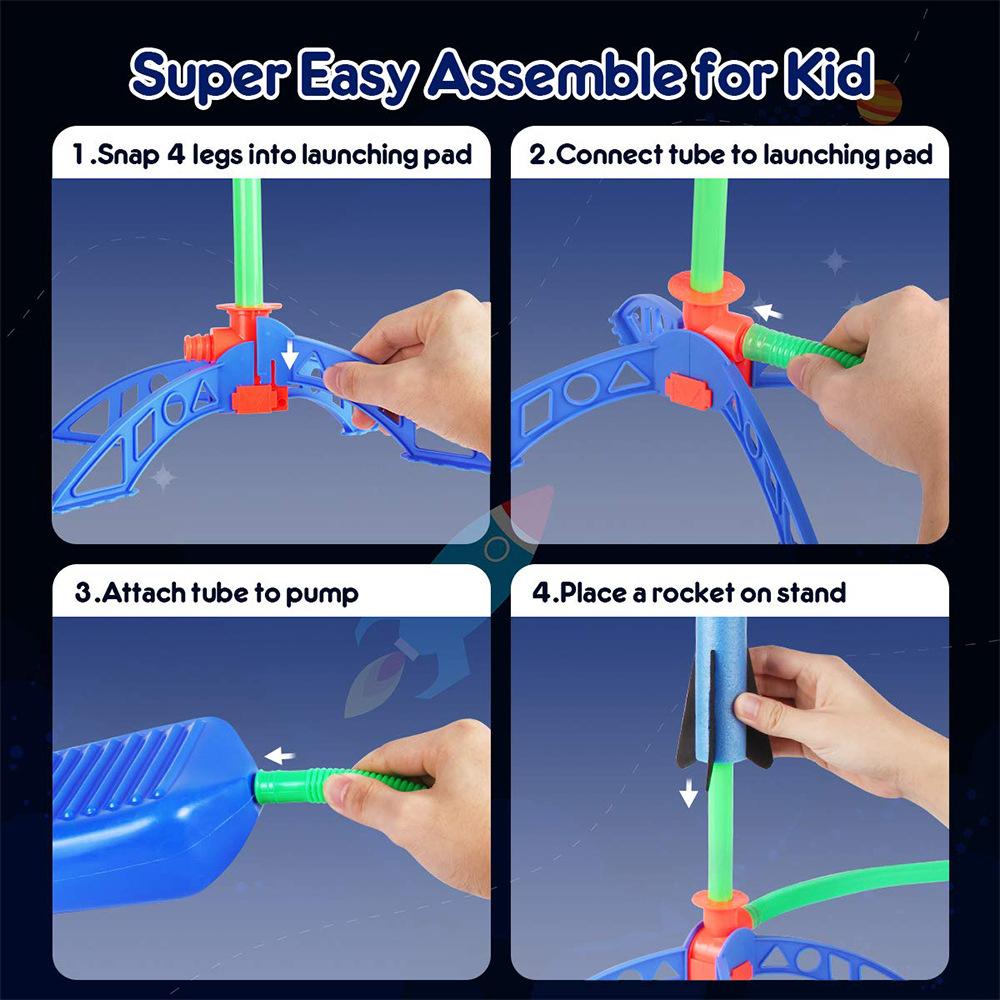 Super Easy Assemble for Kid

1.Snap 4 legs into launching pad

2.Connect tube to launching pad

3.Attach tube to pump

4.Place a rocket on stand