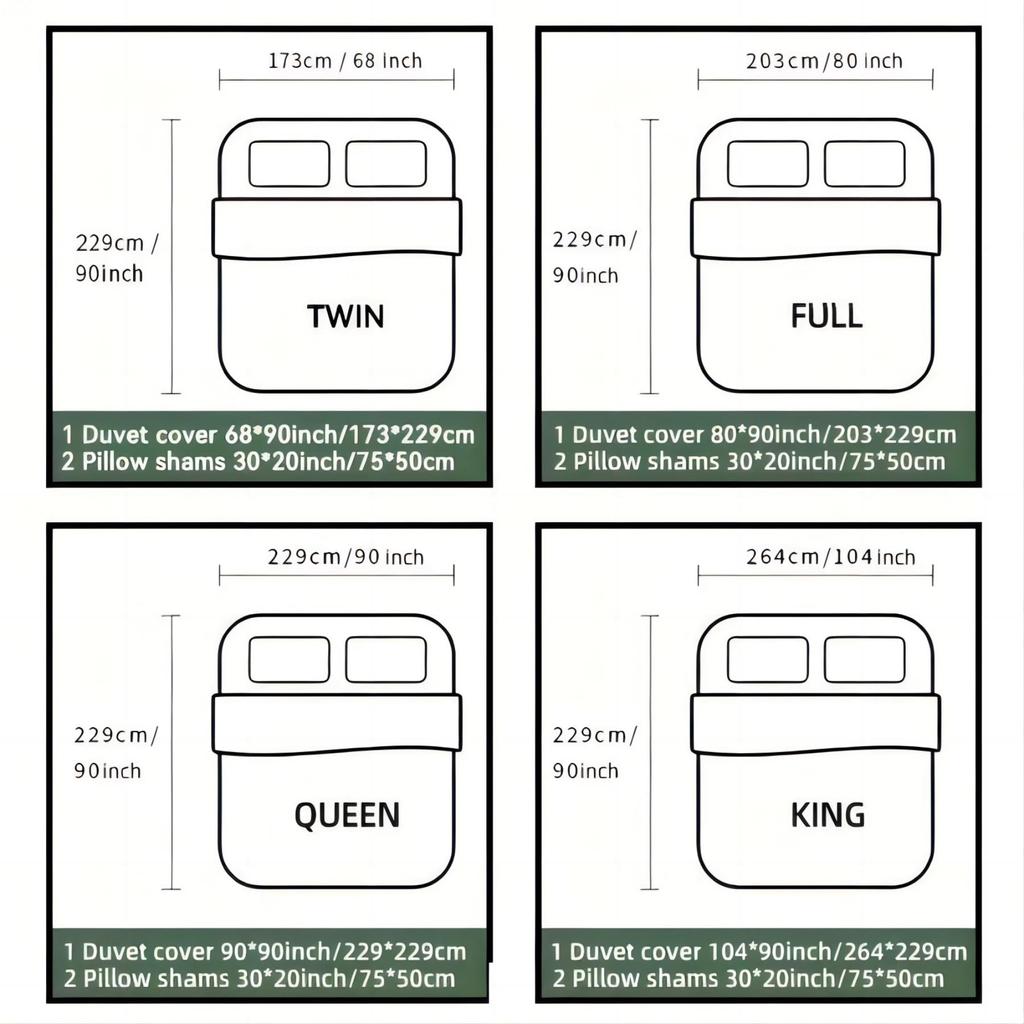 173cm / 68 inch

229cm / 90inch

TWIN

1 Duvet cover 68*90inch/173*229cm
2 Pillow shams 30*20inch/75*50cm

203cm/80 inch

229cm/ 90inch

FULL

1 Duvet cover 80*90inch/203*229cm
2 Pillow shams 30*20inch/75*50cm

229cm/90 inch

229cm/ 90inch

QUEEN

1 Duvet cover 90*90inch/229*229cm
2 Pillow shams 30*20inch/75*50cm

264cm/104inch

229cm/ 90inch

KING

1 Duvet cover 104*90inch/264*229cm
2 Pillow shams 30*20inch/75*50cm