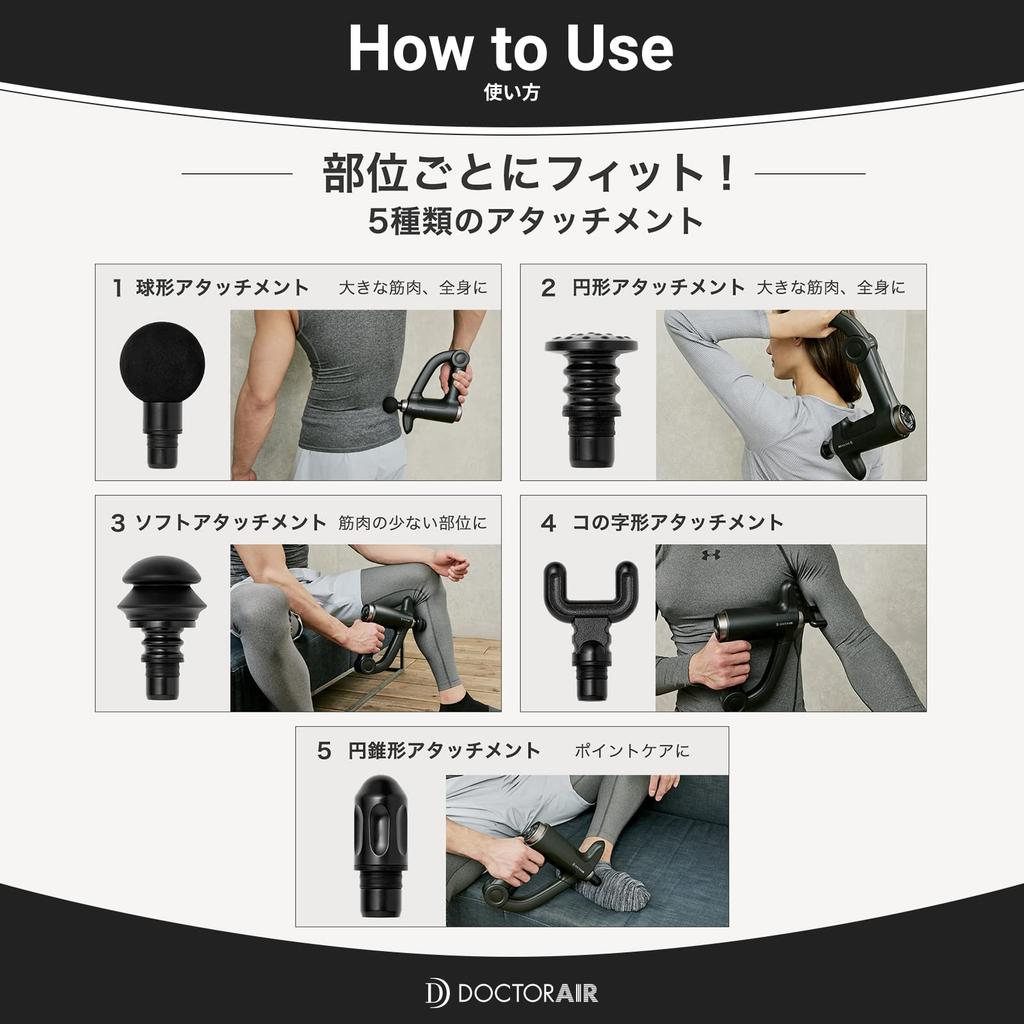 How to Use
使い方

部位ごとにフィット！
5種類のアタッチメント

1 球形アタッチメント 大きな筋肉、全身に

2 円形アタッチメント 大きな筋肉、全身に

3 ソフトアタッチメント 筋肉の少ない部位に

4 コの字形アタッチメント

5 円錐形アタッチメント ポイントケアに

DOCTORAIR