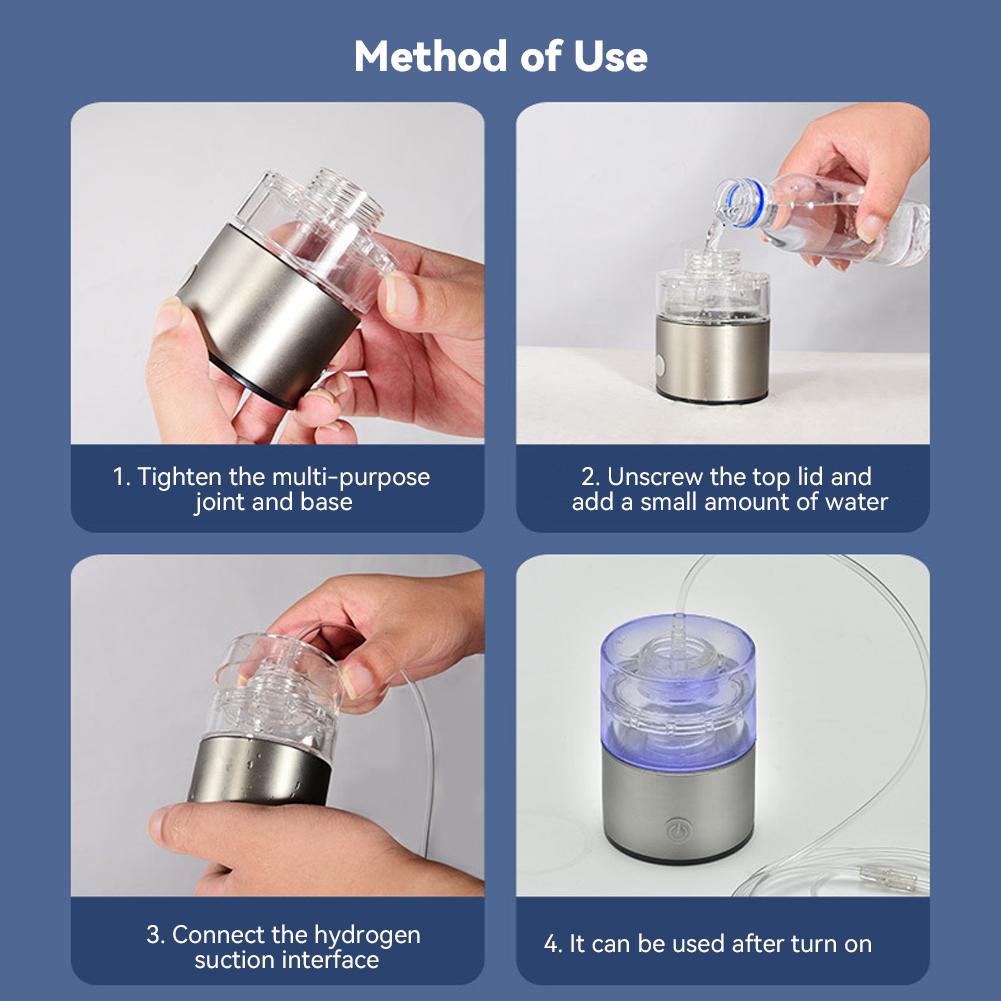 Method of Use

1. Tighten the multi-purpose joint and base

2. Unscrew the top lid and add a small amount of water

3. Connect the hydrogen suction interface

4. It can be used after turn on