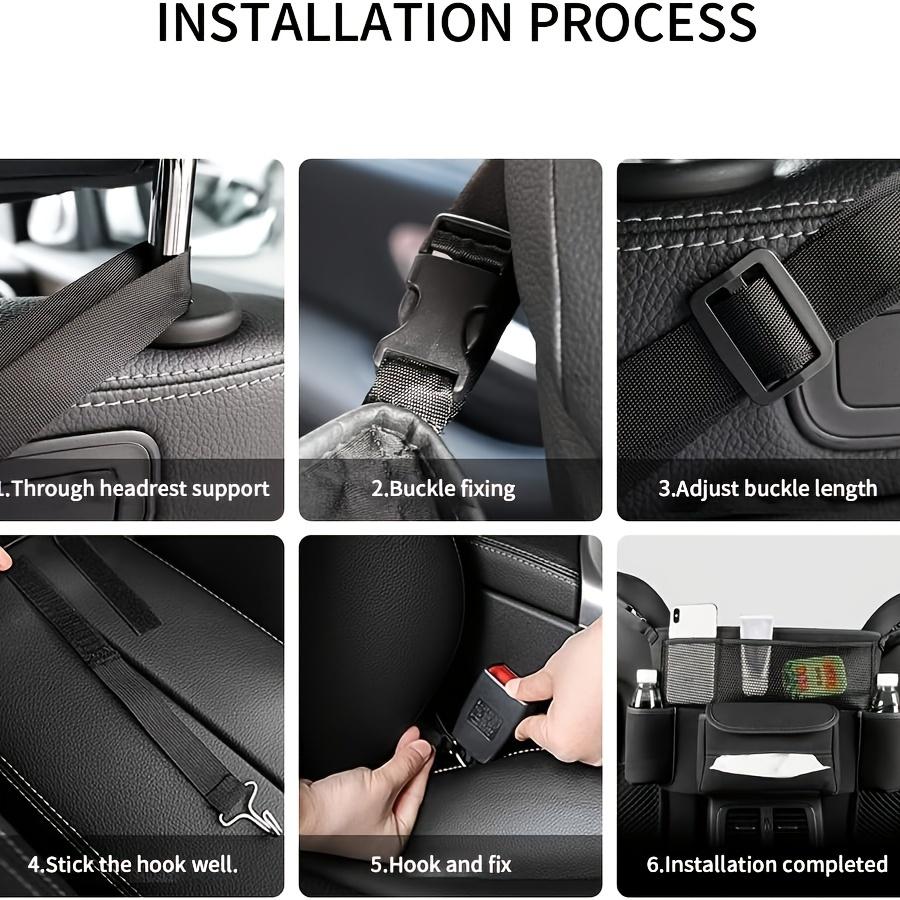 INSTALLATION PROCESS

1.Through headrest support

2.Buckle fixing

3.Adjust buckle length

4.Stick the hook well.

5.Hook and fix

6.Installation completed