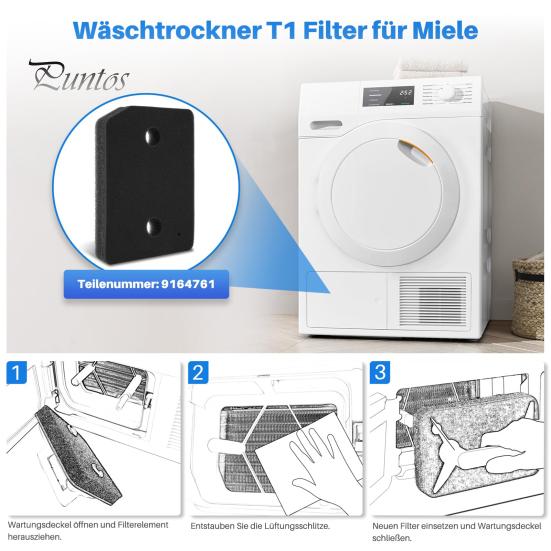 Wäschtrockner T1 Filter für Miele

Puntos

Teilenummer: 9164761

1

Wartungsdeckel öffnen und Filterelement herausziehen.

2

Entstauben Sie die Lüftungsschlitze.

3

Neuen Filter einsetzen und Wartungsdeckel schließen.