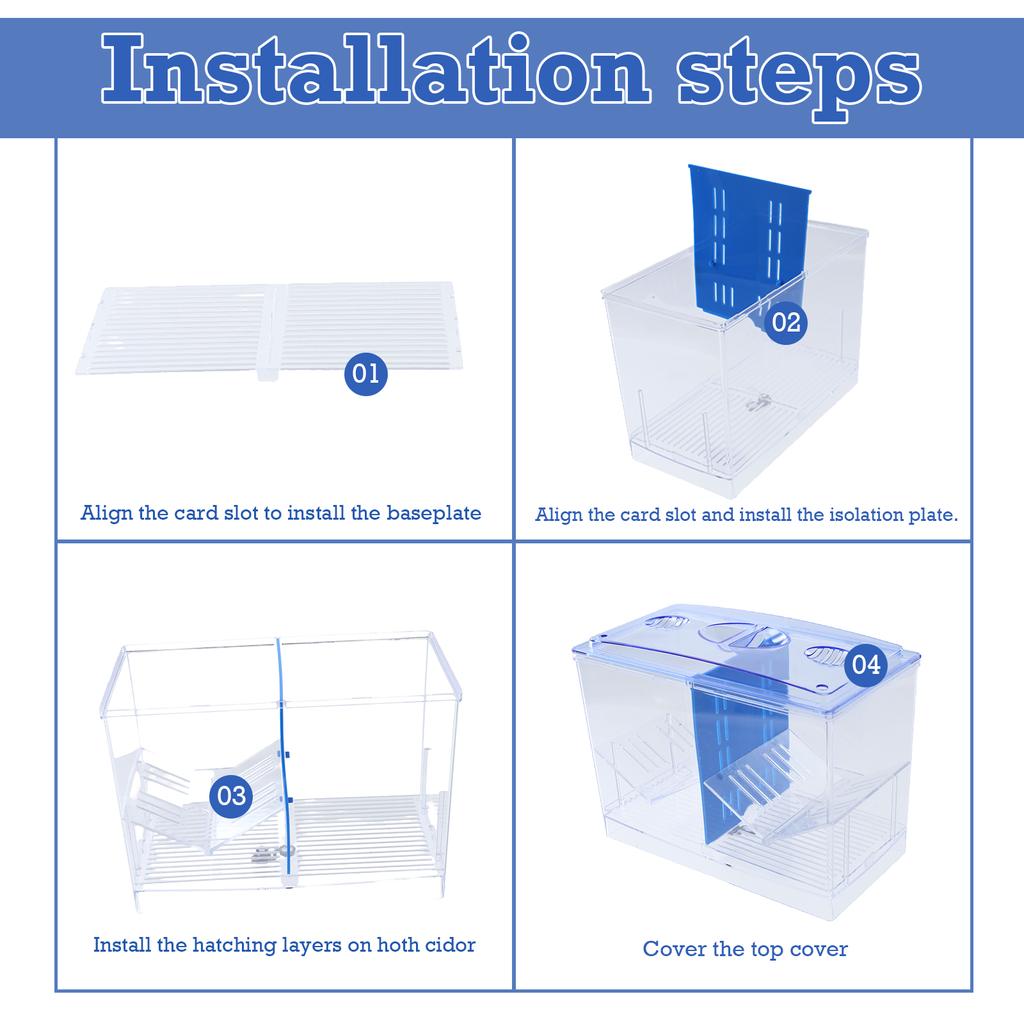 Installation steps

01

Align the card slot to install the baseplate

02

Align the card slot and install the isolation plate.

03

Install the hatching layers on hoth cidor

04

Cover the top cover