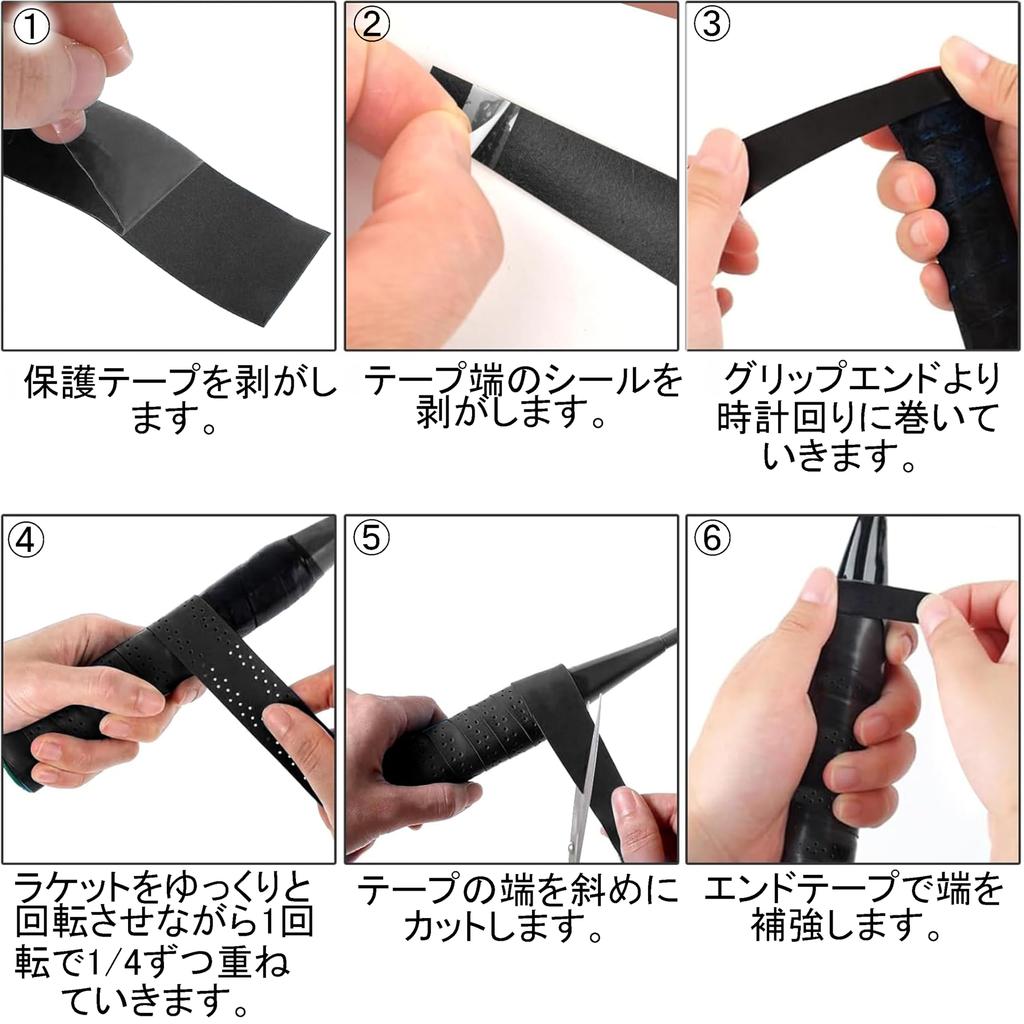 ①

保護テープを剥がします。

②

テープ端のシールを剥がします。

③

グリップエンドより時計回りに巻いていきます。

④

ラケットをゆっくりと回転させながら1回転で1/4ずつ重ねていきます。

⑤

テープの端を斜めにカットします。

⑥

エンドテープで端を補強します。