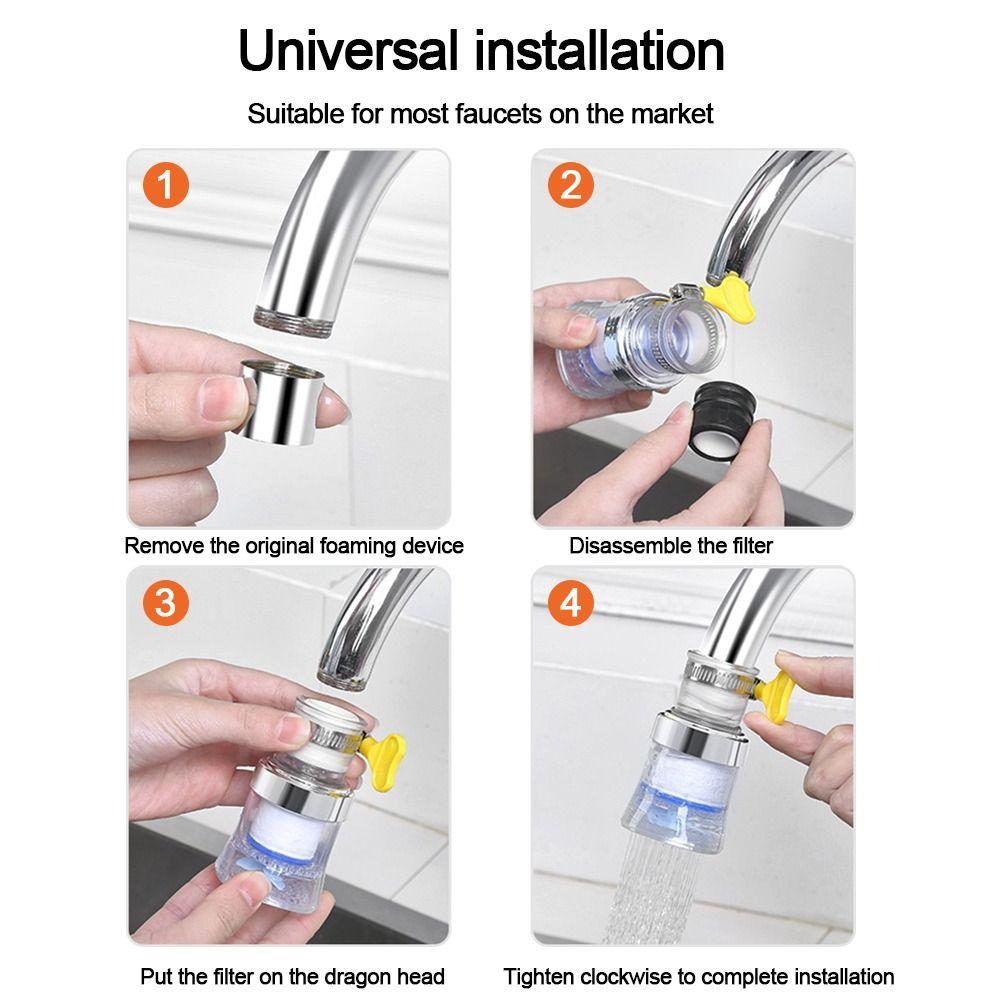 Universal installation

Suitable for most faucets on the market

1

Remove the original foaming device

2

Disassemble the filter

3

Put the filter on the dragon head

4

Tighten clockwise to complete installation