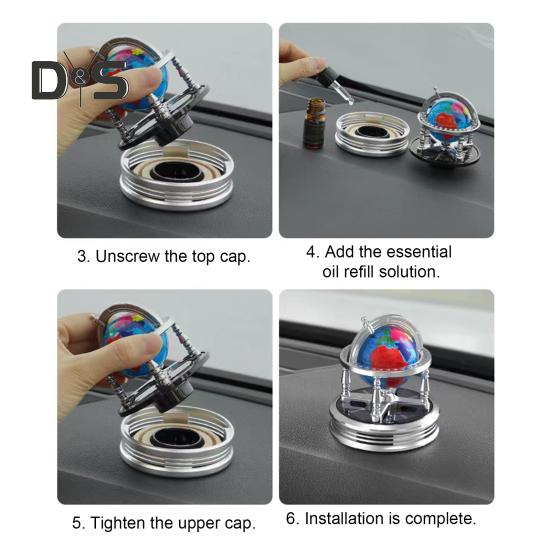 D&S

3. Unscrew the top cap.

4. Add the essential oil refill solution.

5. Tighten the upper cap.

6. Installation is complete.