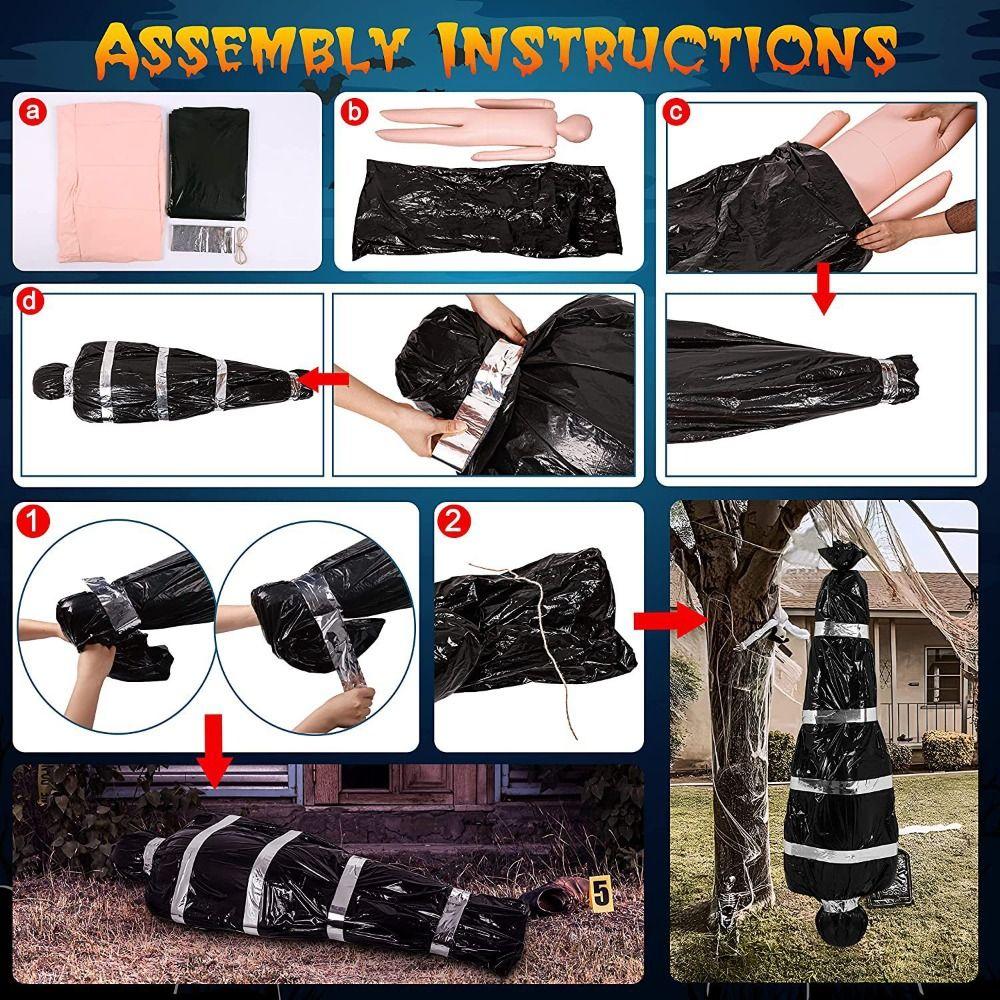 ASSEMBLY INSTRUCTIONS

a

b

c

d

1

2

5